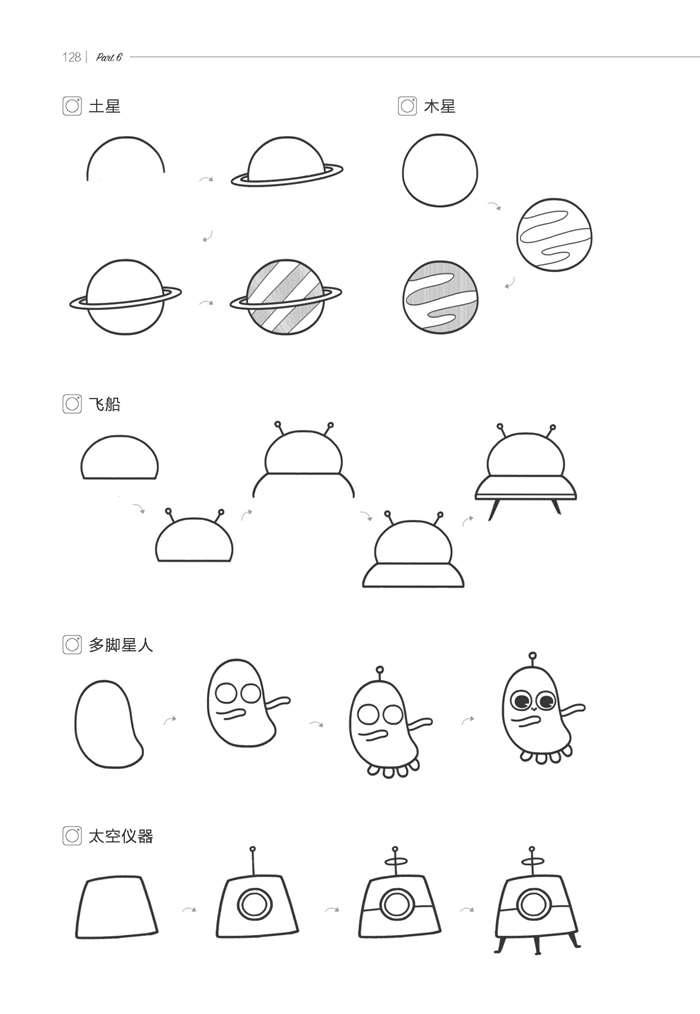 128 | Part 6

土星

木星

飞船

多脚星人

太空仪器