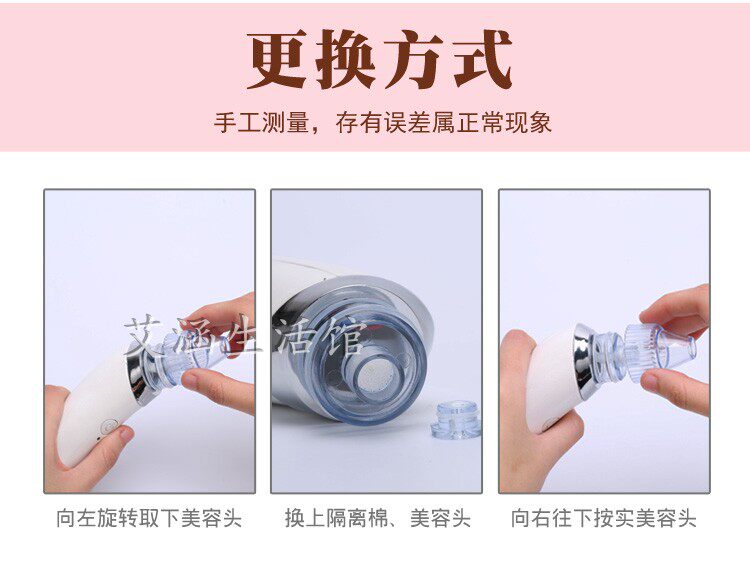 更换方式

手工测量，存有误差属正常现象

艾涵生活馆

向左旋转取下美容头

换上隔离棉、美容头

向右往下按实美容头