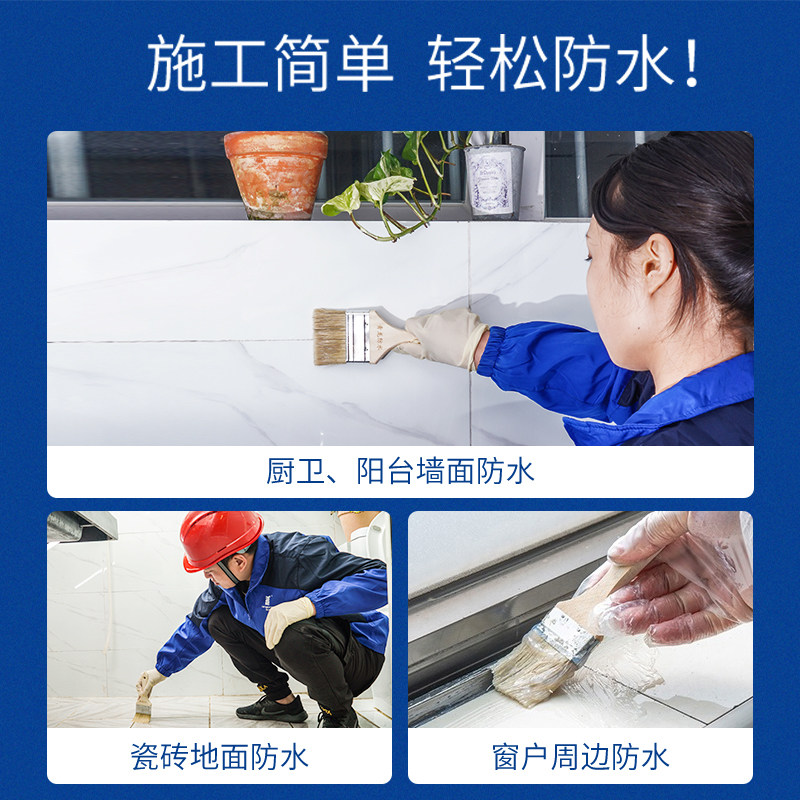 施工简单 轻松防水！

厨卫、阳台墙面防水

瓷砖地面防水

窗户周边防水