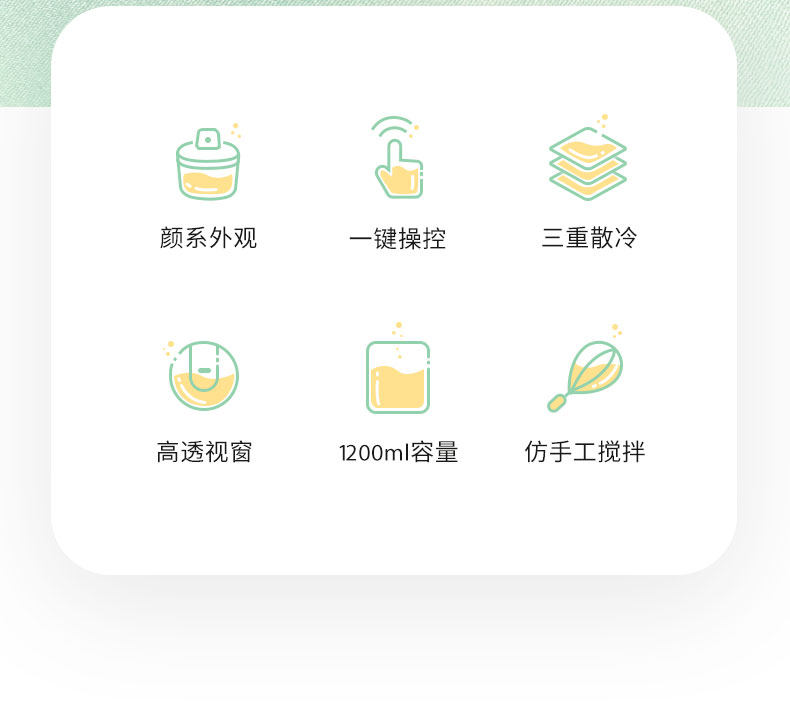 颜系外观

一键操控

三重散冷

高透视窗

1200ml容量

仿手工搅拌