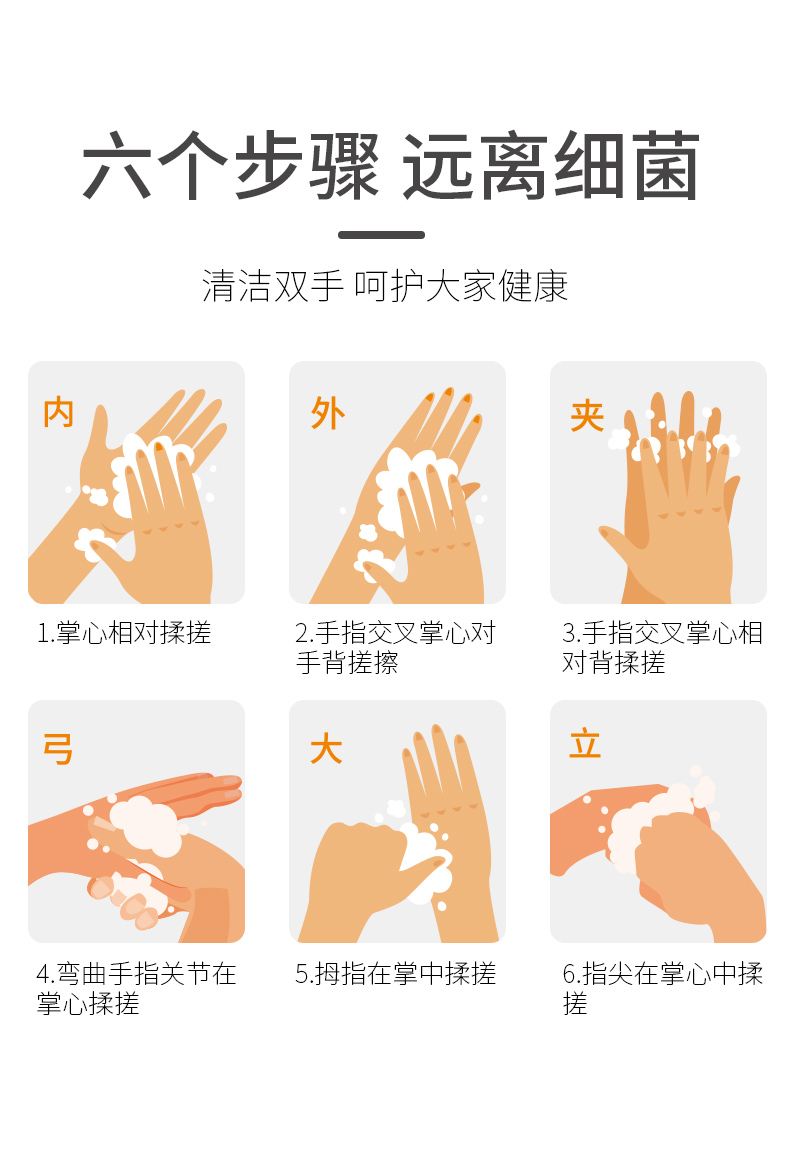 六个步骤 远离细菌

清洁双手 呵护大家健康

内

1.掌心相对揉搓

外

2.手指交叉掌心对手背搓擦

夹

3.手指交叉掌心相对背揉搓

弓

4.弯曲手指关节在掌心揉搓

大

5.拇指在掌中揉搓

立

6.指尖在掌心中揉搓