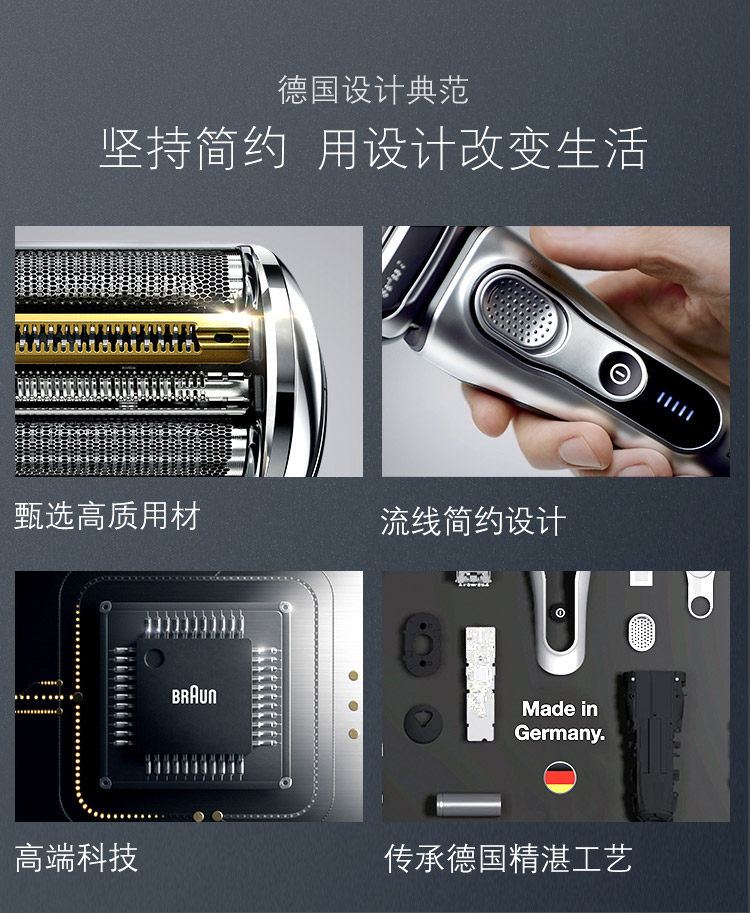 德国设计典范

坚持简约 用设计改变生活

甄选高质用材

流线简约设计

BRAUN

高端科技

Made in Germany.

传承德国精湛工艺