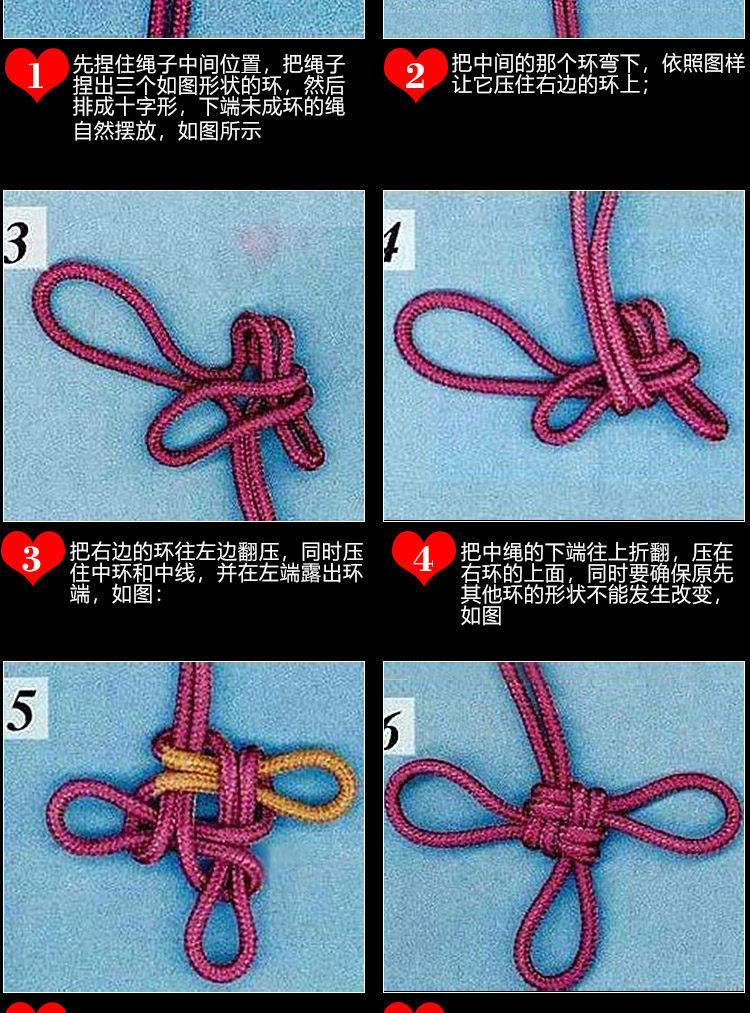 1 先捏住绳子中间位置，把绳子捏出三个如图形状的环，然后排成十字形，下端未成环的绳自然摆放，如图所示

2 把中间的那个环弯下，依照图样让它压住右边的环上；

3

4

3 把右边的环往左边翻压，同时压住中环和中线，并在左端露出环端，如图：

4 把中绳的下端往上折翻，压在右环的上面，同时要确保原先其他环的形状不能发生改变，如图

5

6