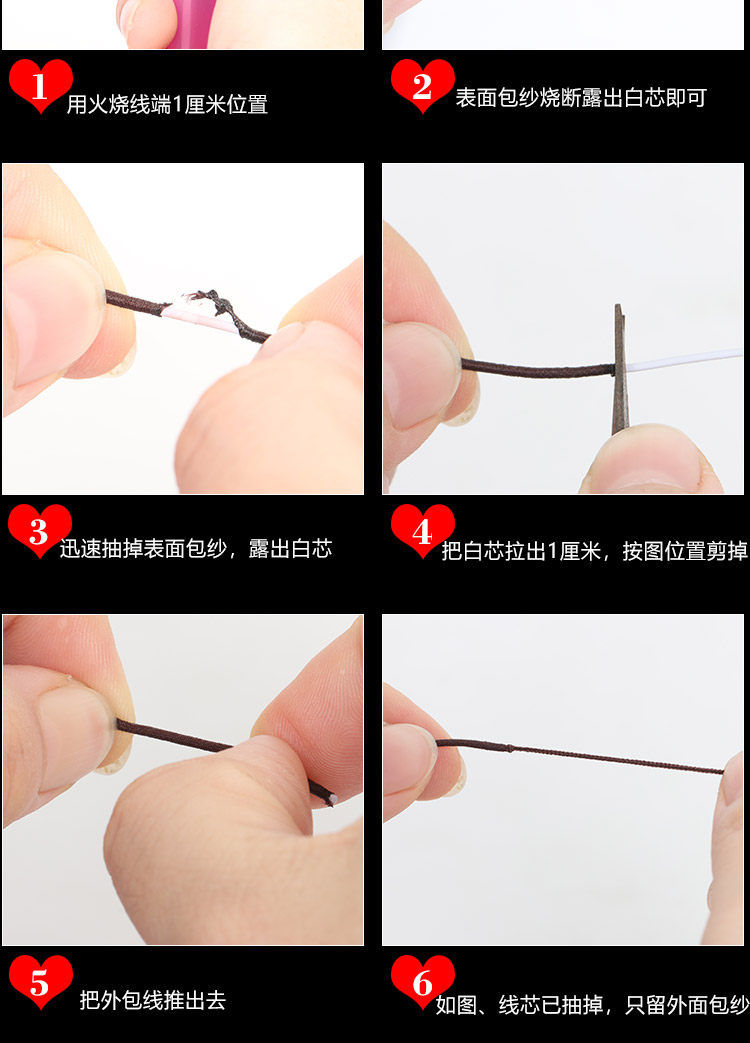 1 用火烧线端1厘米位置

2 表面包纱烧断露出白芯即可

3 迅速抽掉表面包纱，露出白芯

4 把白芯拉出1厘米，按图位置剪掉

5 把外包线推出去

6 如图、线芯已抽掉，只留外面包纱