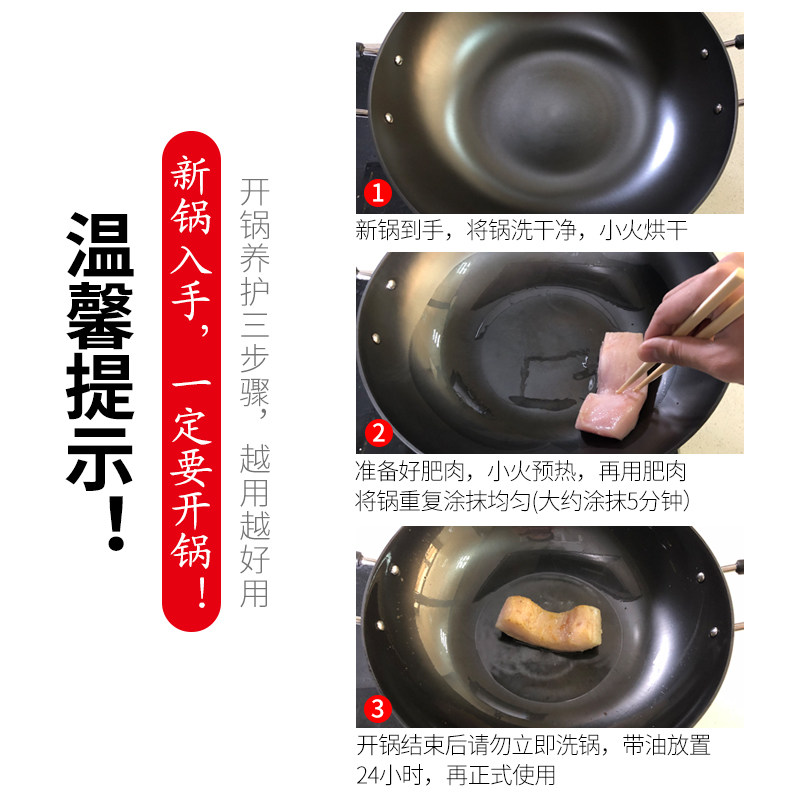 温馨提示！

新锅入手，一定要开锅！

开锅养护三步骤，越用越好用

1
新锅到手，将锅洗干净，小火烘干

2
准备好肥肉，小火预热，再用肥肉将锅重复涂抹均匀(大约涂抹5分钟)

3
开锅结束后请勿立即洗锅，带油放置24小时，再正式使用