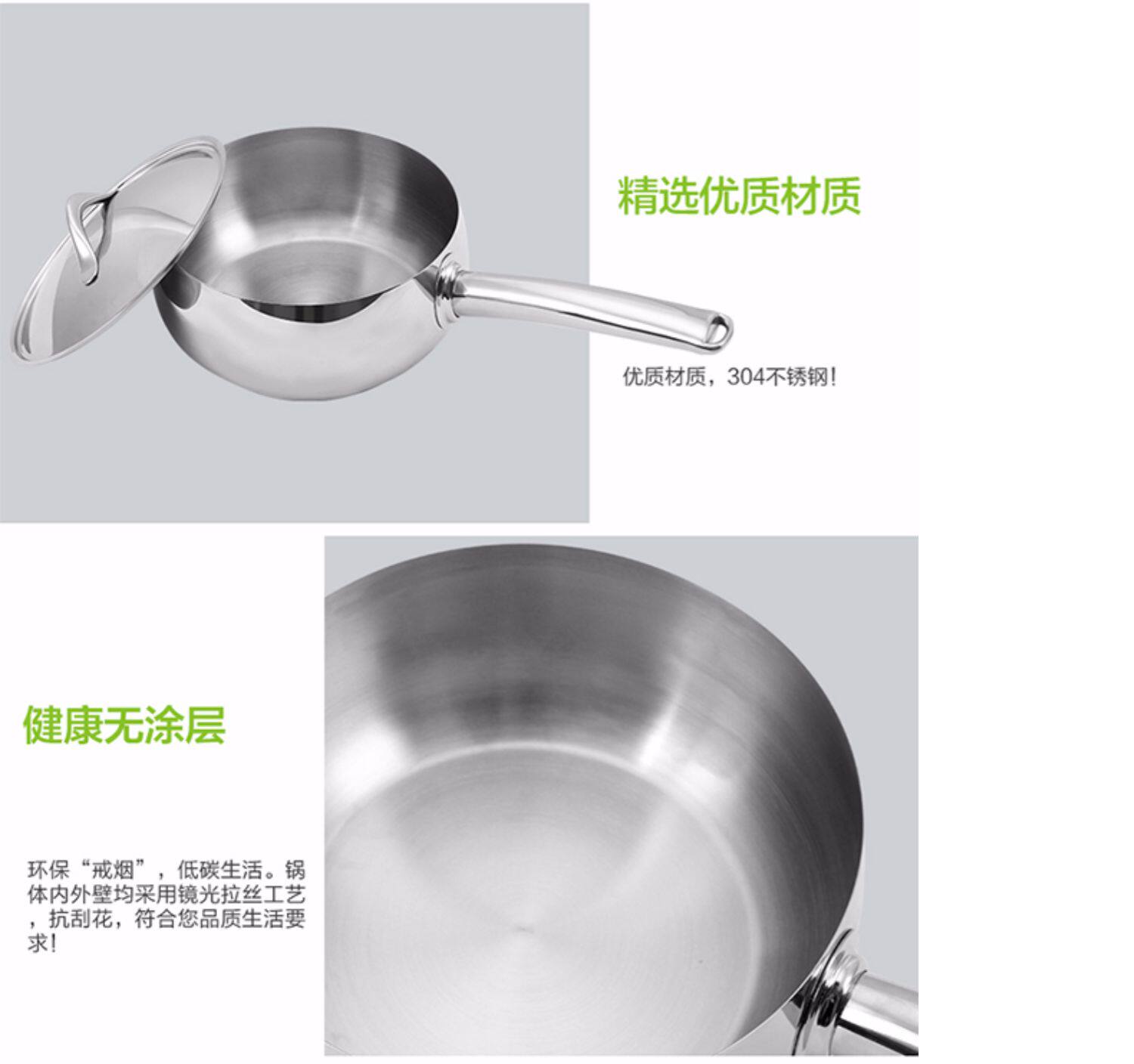 精选优质材质

优质材质，304不锈钢！

健康无涂层

环保“戒烟”，低碳生活。锅体内外壁均采用镜光拉丝工艺，抗刮花，符合您品质生活要求！