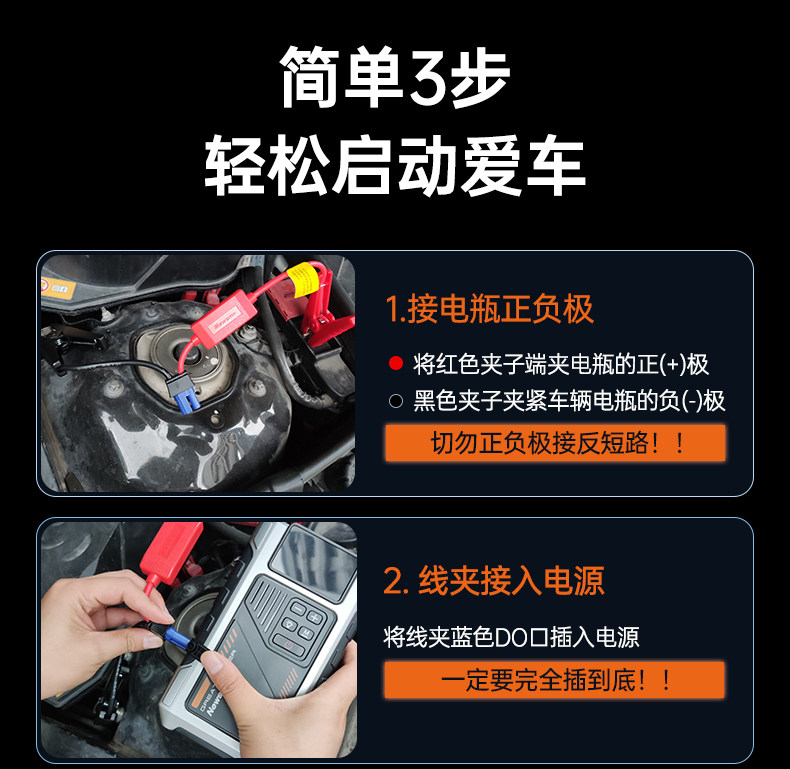 简单3步
轻松启动爱车

1.接电瓶正负极

将红色夹子端夹电瓶的正(+)极
黑色夹子夹紧车辆电瓶的负(-)极

切勿正负极接反短路！！

2. 线夹接入电源

将线夹蓝色DO口插入电源

一定要完全插到底！！