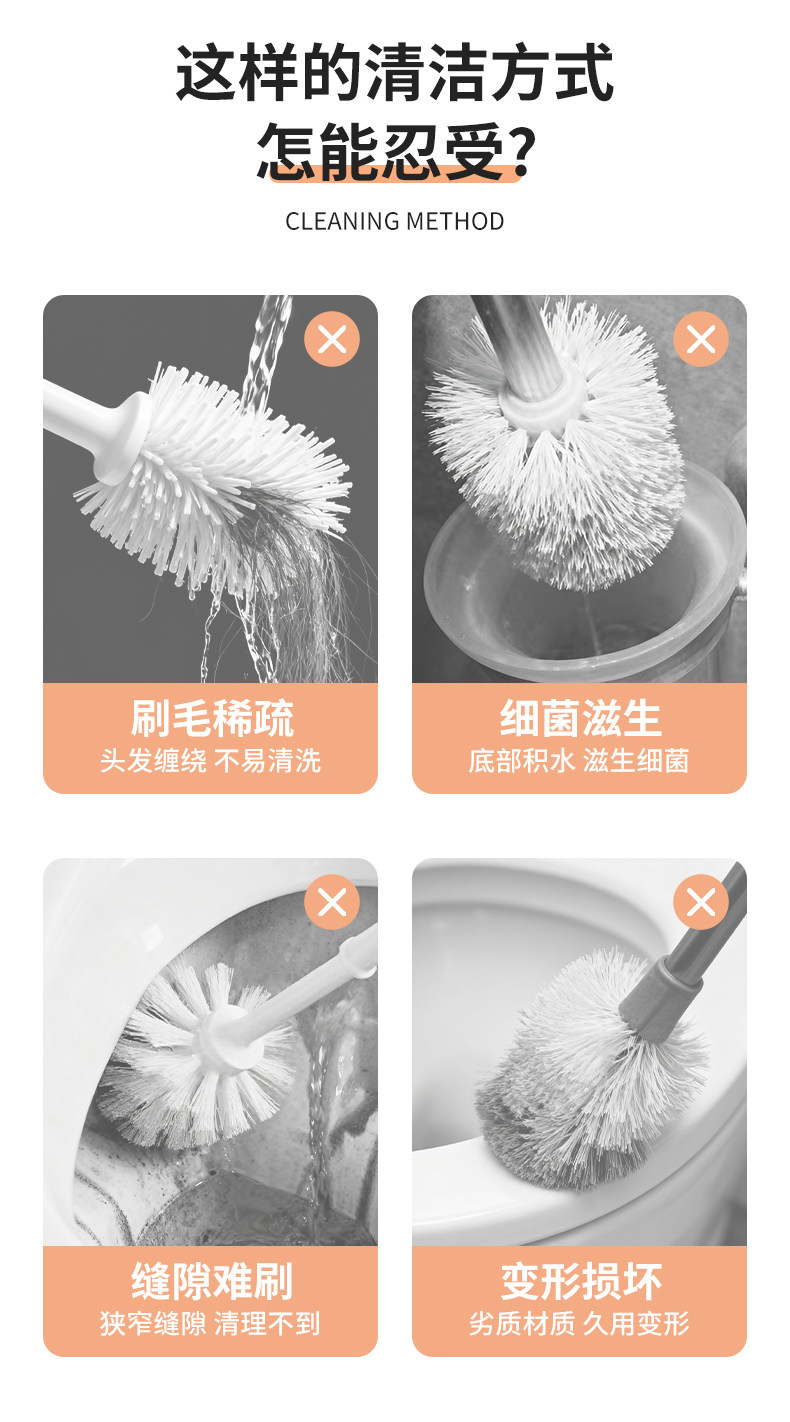 这样的清洁方式
怎能忍受?

CLEANING METHOD

刷毛稀疏
头发缠绕 不易清洗

细菌滋生
底部积水 滋生细菌

缝隙难刷
狭窄缝隙 清理不到

变形损坏
劣质材质 久用变形