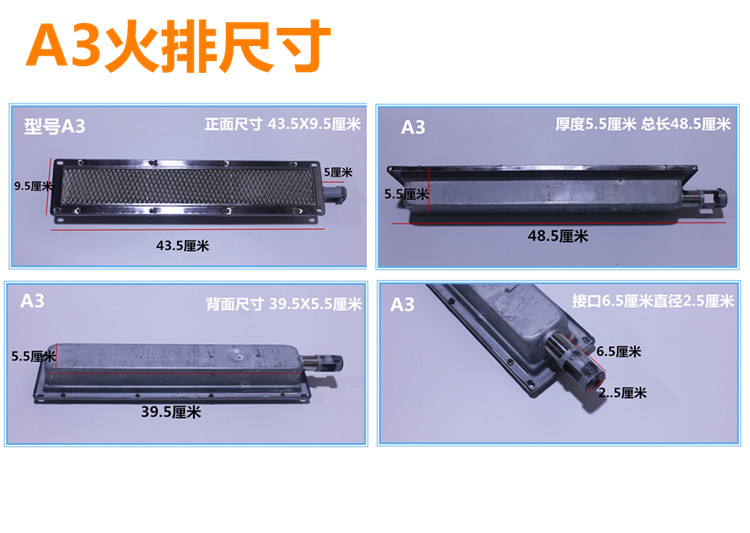 A3火排尺寸

型号A3

正面尺寸 43.5X9.5厘米

9.5厘米

5厘米

43.5厘米

A3

厚度5.5厘米 总长48.5厘米

5.5厘米

48.5厘米

A3

背面尺寸 39.5X5.5厘米

5.5厘米

39.5厘米

A3

接口6.5厘米直径2.5厘米

6.5厘米

2..5厘米