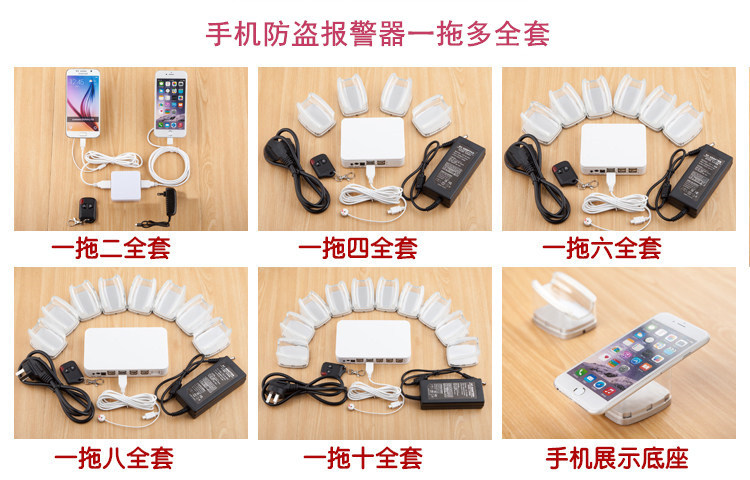 手机防盗报警器一拖多全套

一拖二全套

一拖四全套

一拖六全套

一拖八全套

一拖十全套

手机展示底座