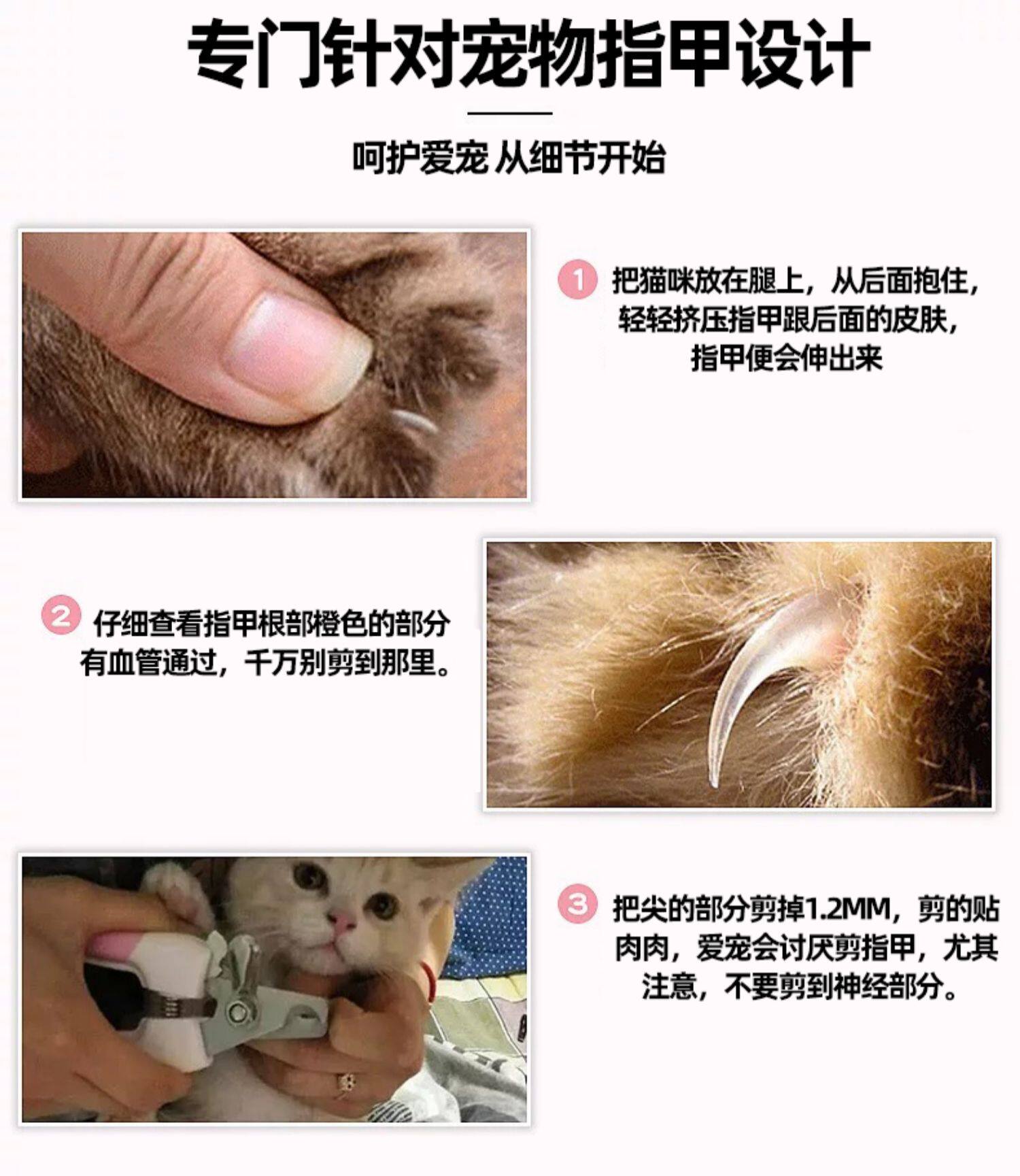 专门针对宠物指甲设计

呵护爱宠 从细节开始

1 把猫咪放在腿上，从后面抱住，轻轻挤压指甲跟后面的皮肤，指甲便会伸出来

2 仔细查看指甲根部橙色的部分有血管通过，千万别剪到那里。

3 把尖的部分剪掉1.2MM，剪的贴肉肉，爱宠会讨厌剪指甲，尤其注意，不要剪到神经部分。