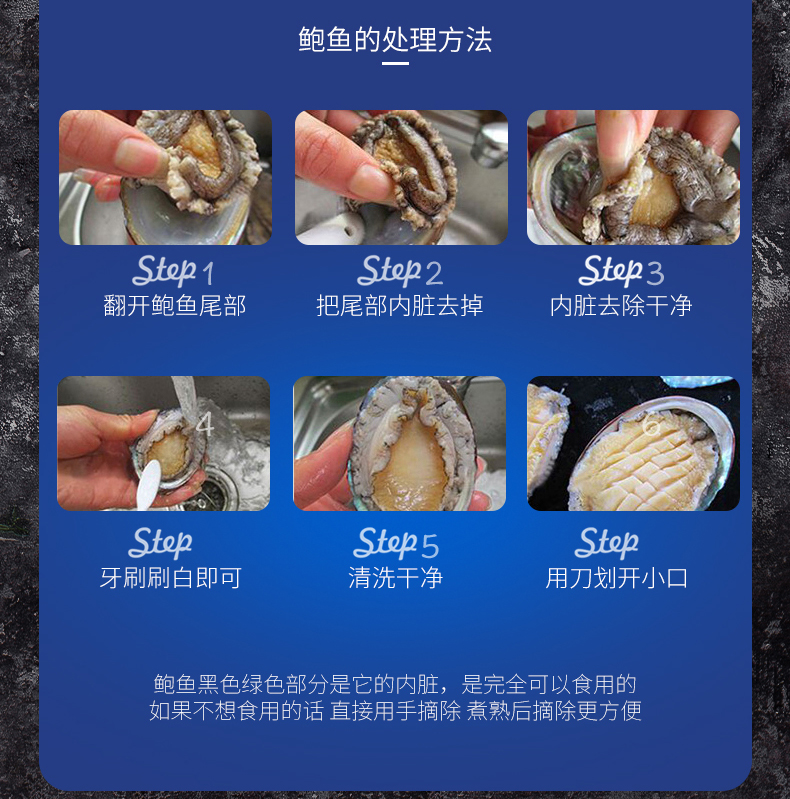 鲍鱼的处理方法

Step 1
翻开鲍鱼尾部

Step 2
把尾部内脏去掉

Step 3
内脏去除干净

4
Step
牙刷刷白即可

Step 5
清洗干净

6
Step
用刀划开小口

鲍鱼黑色绿色部分是它的内脏，是完全可以食用的
如果不想食用的话 直接用手摘除 煮熟后摘除更方便