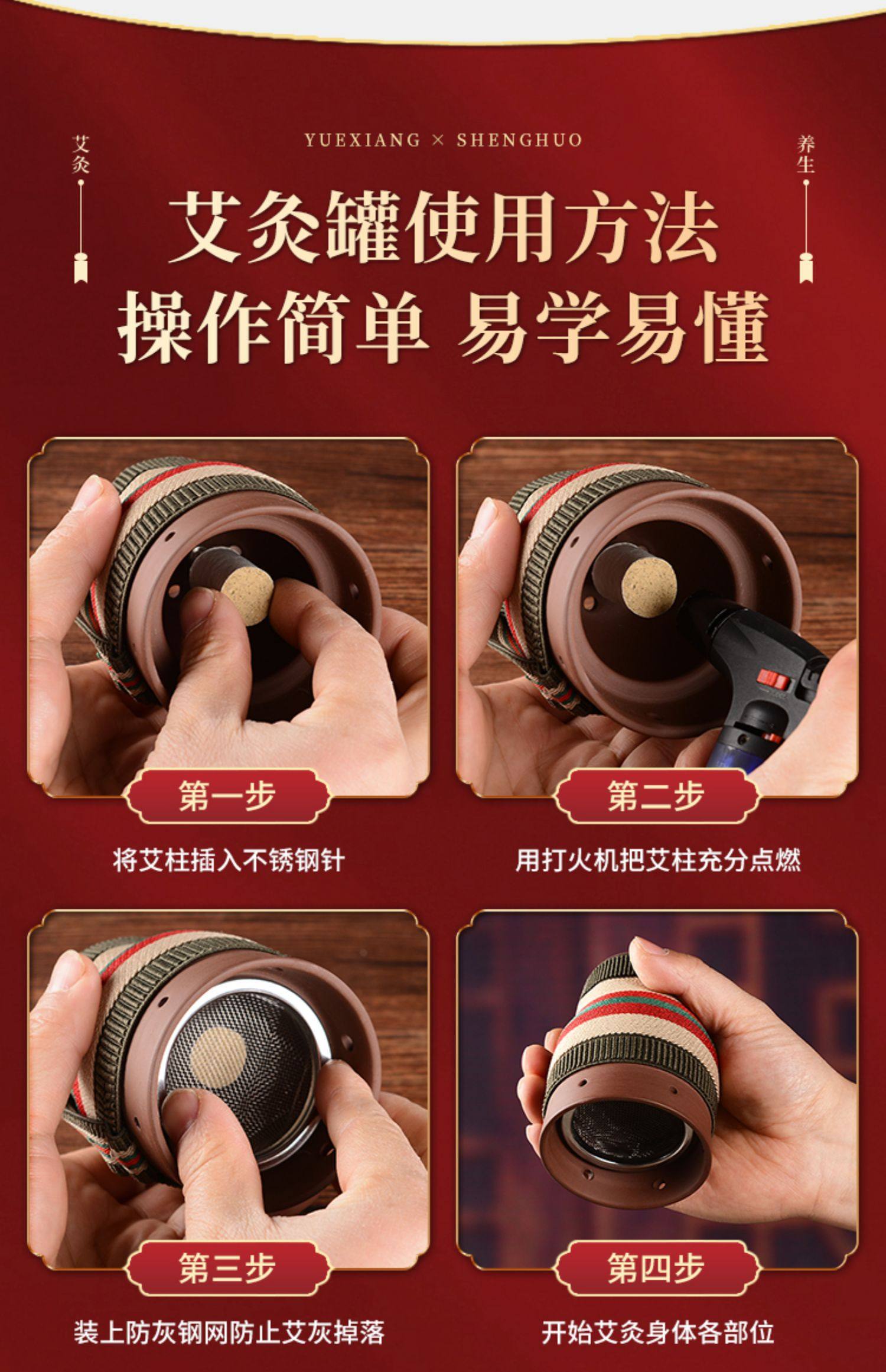 艾灸

YUEXIANG × SHENGHUO

养生

艾灸罐使用方法
操作简单 易学易懂

第一步
将艾柱插入不锈钢针

第二步
用打火机把艾柱充分点燃

第三步
装上防灰钢网防止艾灰掉落

第四步
开始艾灸身体各部位