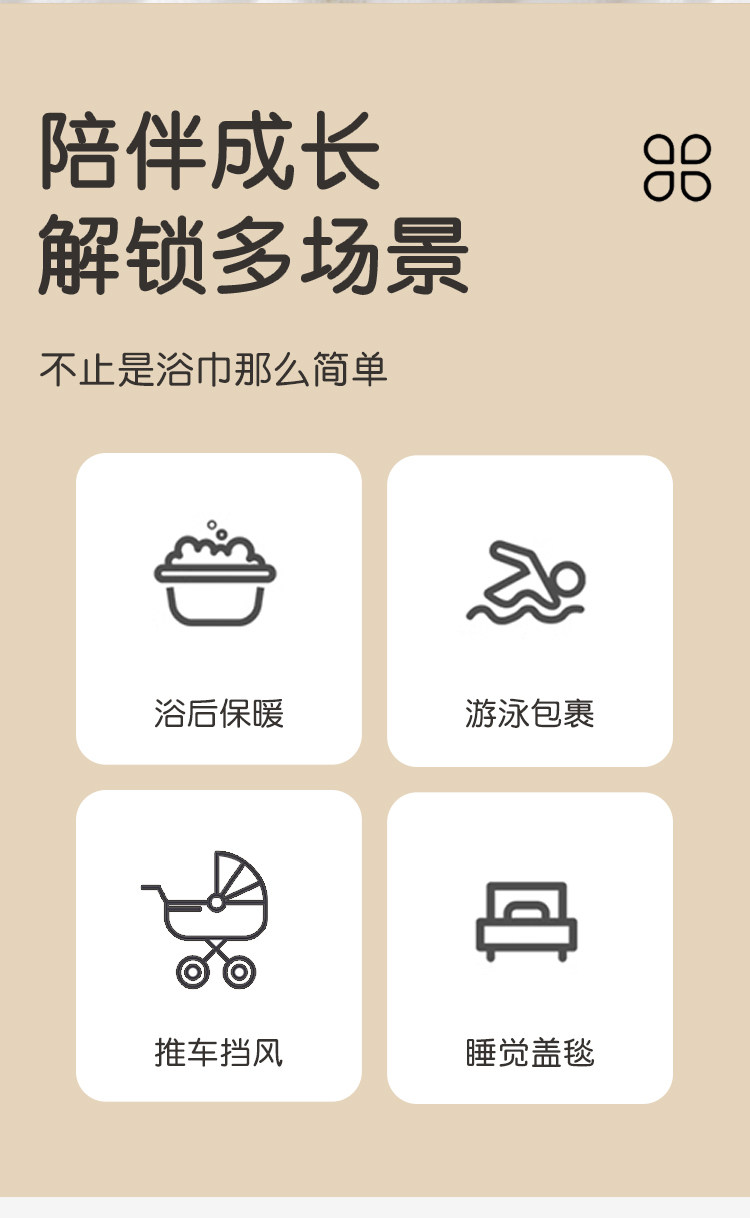 陪伴成长
解锁多场景

不止是浴巾那么简单

浴后保暖

游泳包裹

推车挡风

睡觉盖毯