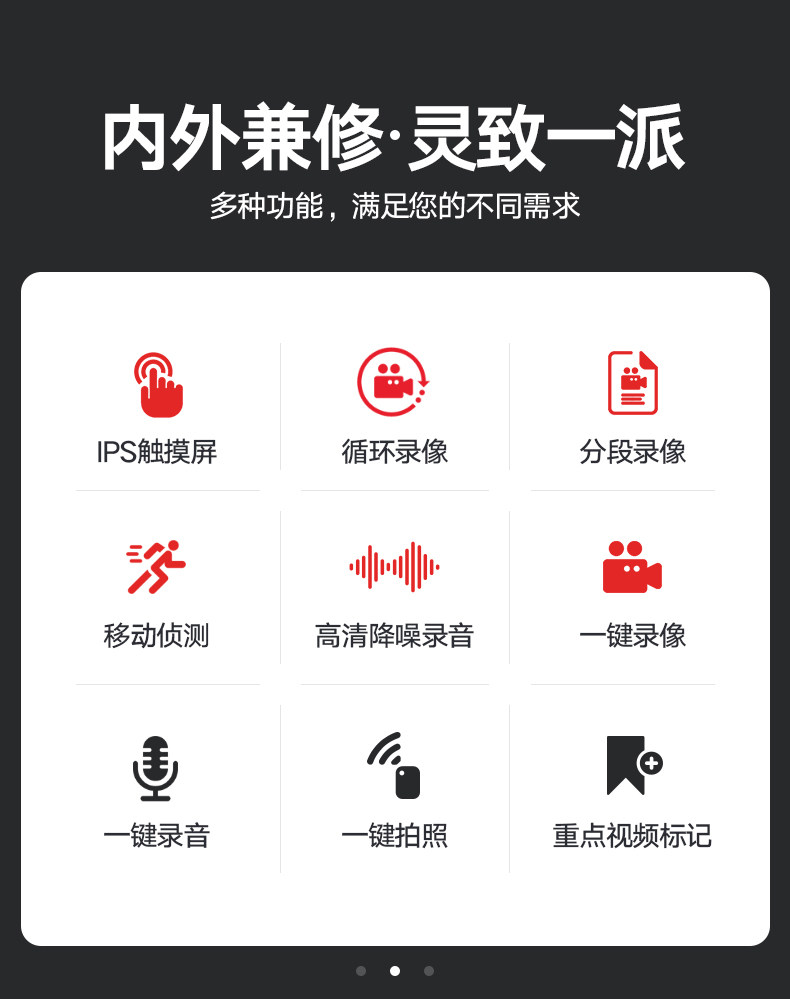 内外兼修·灵致一派
多种功能，满足您的不同需求

IPS触摸屏

循环录像

分段录像

移动侦测

高清降噪录音

一键录像

一键录音

一键拍照

重点视频标记