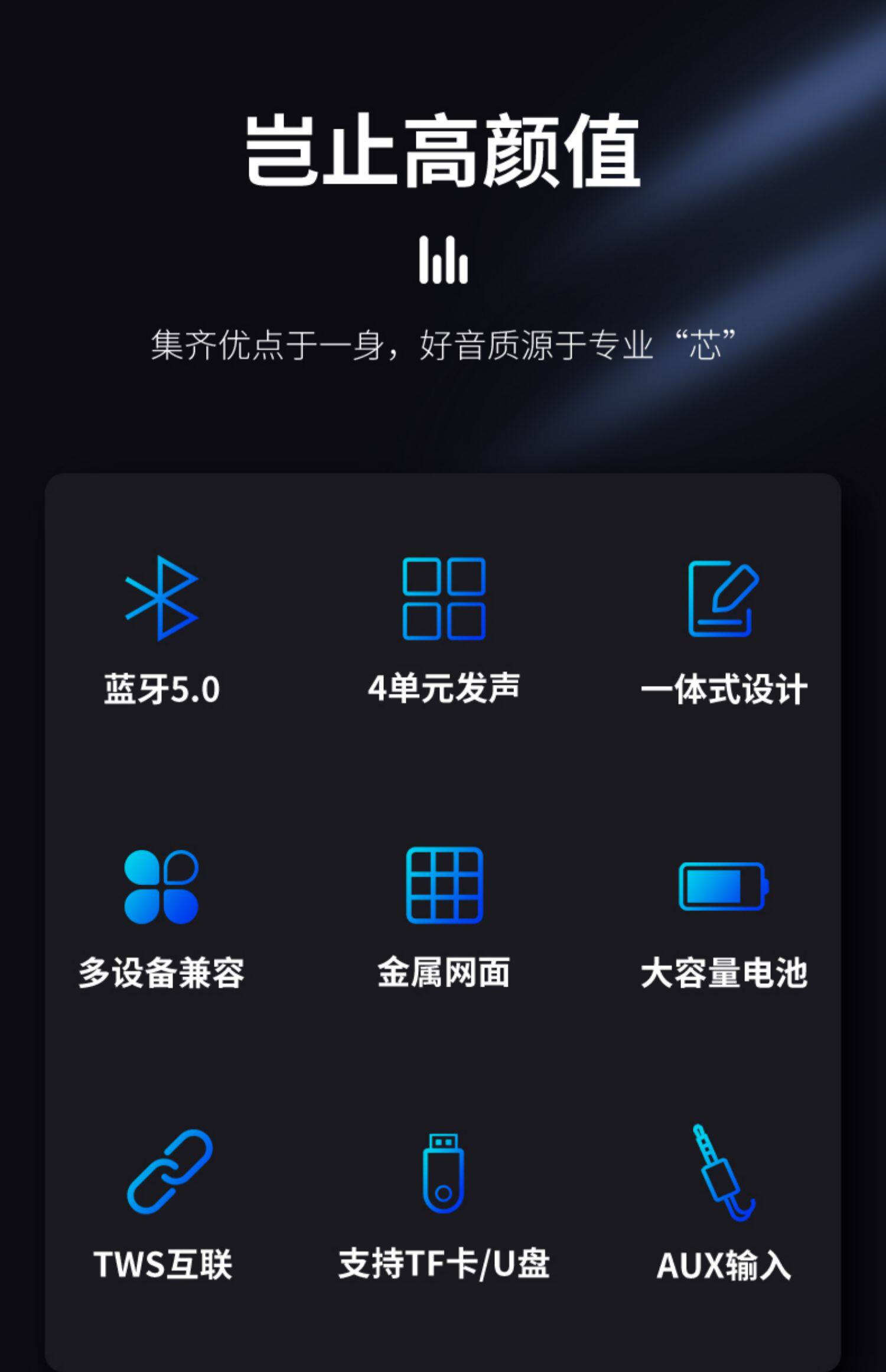 岂止高颜值

集齐优点于一身，好音质源于专业“芯”

蓝牙5.0 4单元发声 一体式设计

多设备兼容 金属网面 大容量电池

TWS互联 支持TF卡/U盘 AUX输入