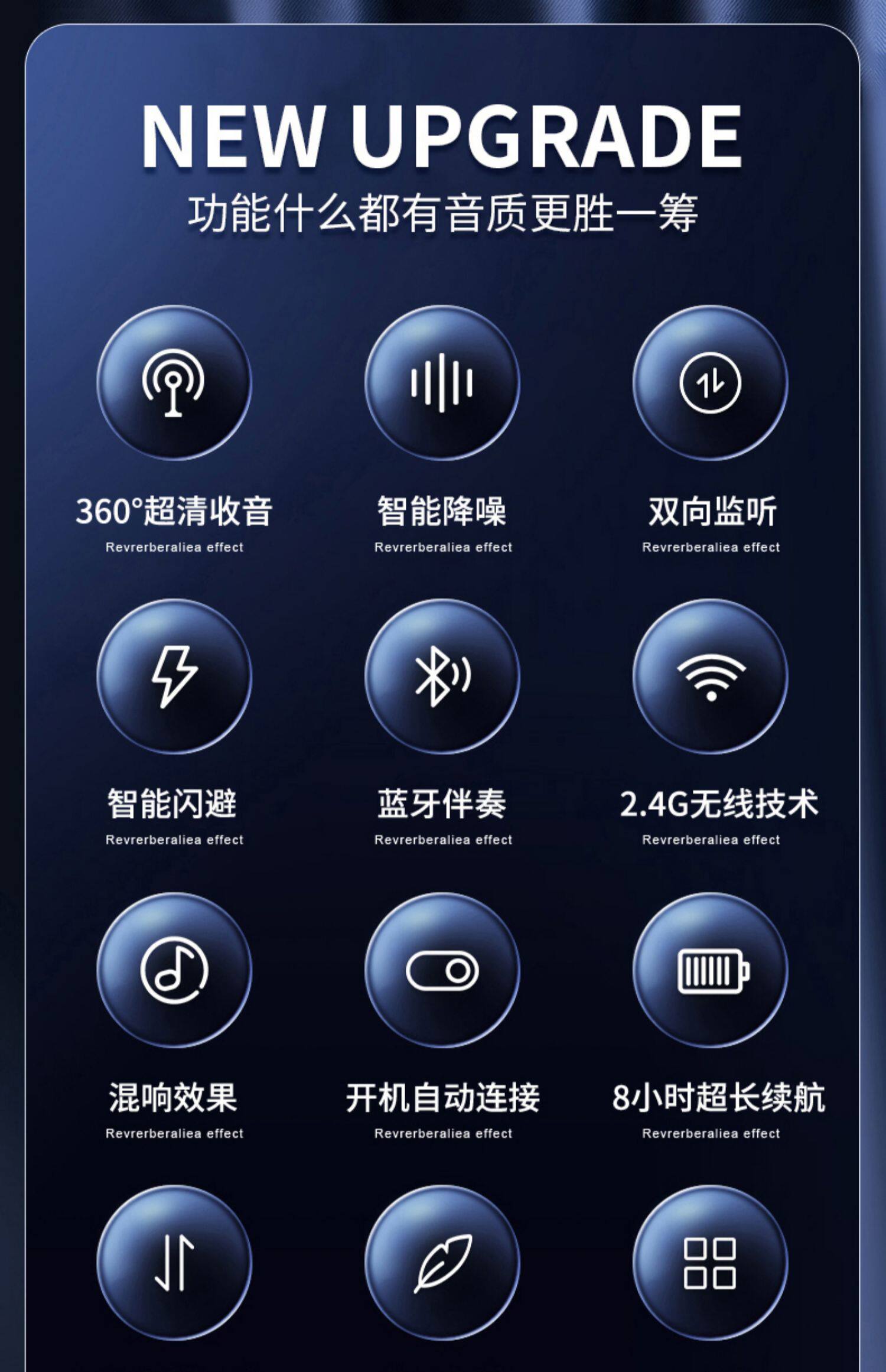 NEW UPGRADE

功能什么都有音质更胜一筹

360°超清收音
Revrerberaliea effect

智能降噪
Revrerberaliea effect

双向监听
Revrerberaliea effect

智能闪避
Revrerberaliea effect

蓝牙伴奏
Revrerberaliea effect

2.4G无线技术
Revrerberaliea effect

混响效果
Revrerberaliea effect

开机自动连接
Revrerberaliea effect

8小时超长续航
Revrerberaliea effect