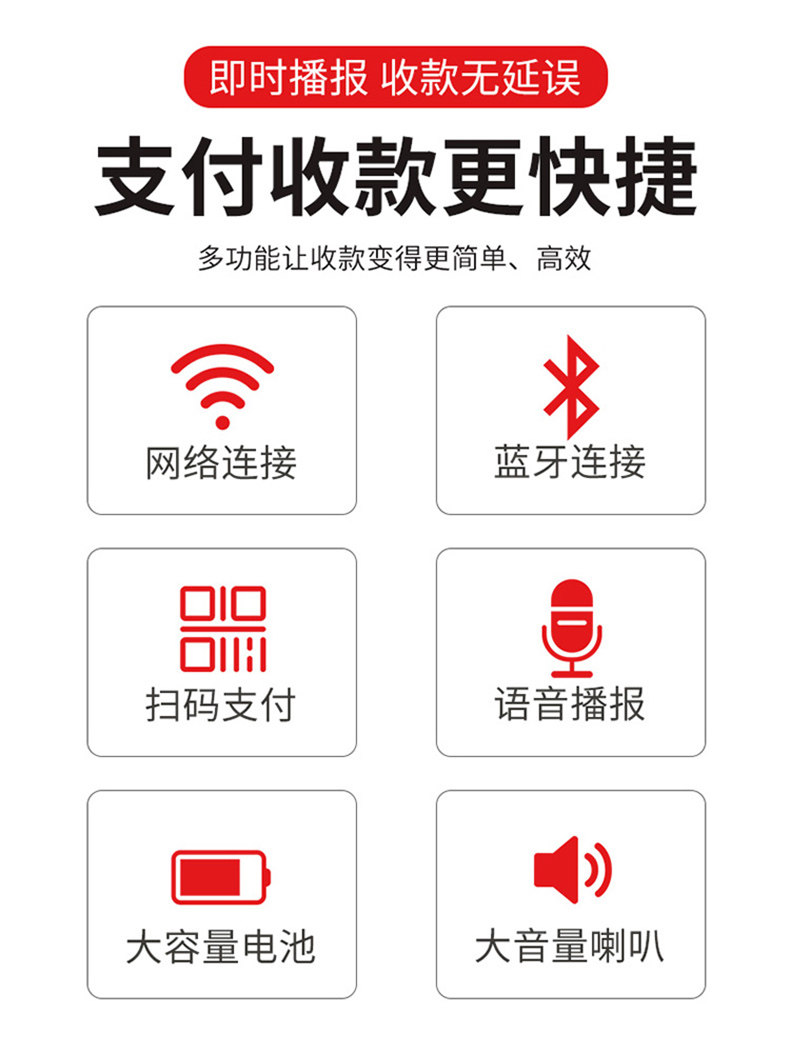 即时播报 收款无延误

支付收款更快捷

多功能让收款变得更简单、高效

网络连接

蓝牙连接

扫码支付

语音播报

大容量电池

大音量喇叭