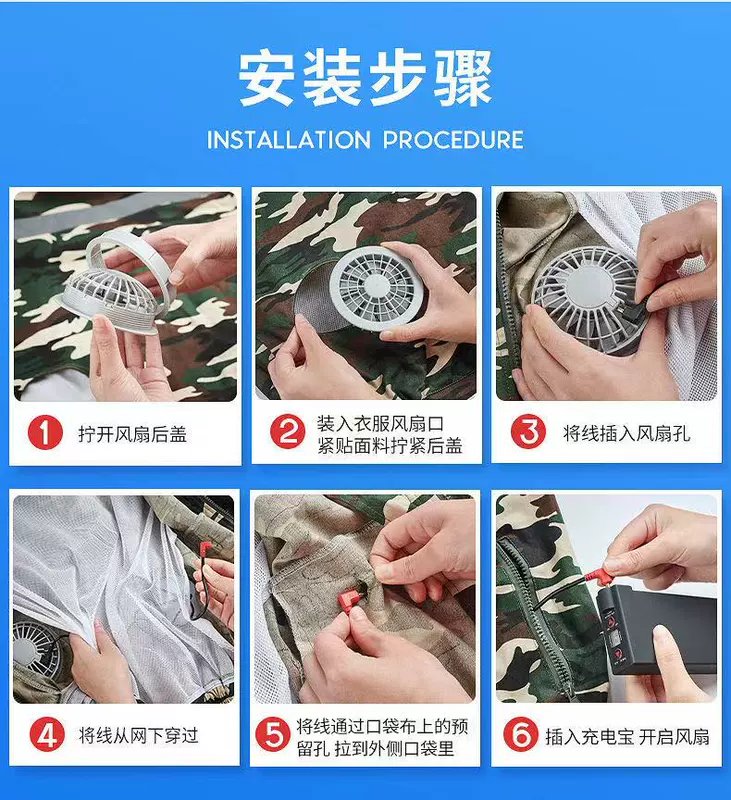 安装步骤

INSTALLATION PROCEDURE

1 拧开风扇后盖

2 装入衣服风扇口 紧贴面料拧紧后盖

3 将线插入风扇孔

4 将线从网下穿过

5 将线通过口袋布上的预留孔 拉到外侧口袋里

6 插入充电宝 开启风扇