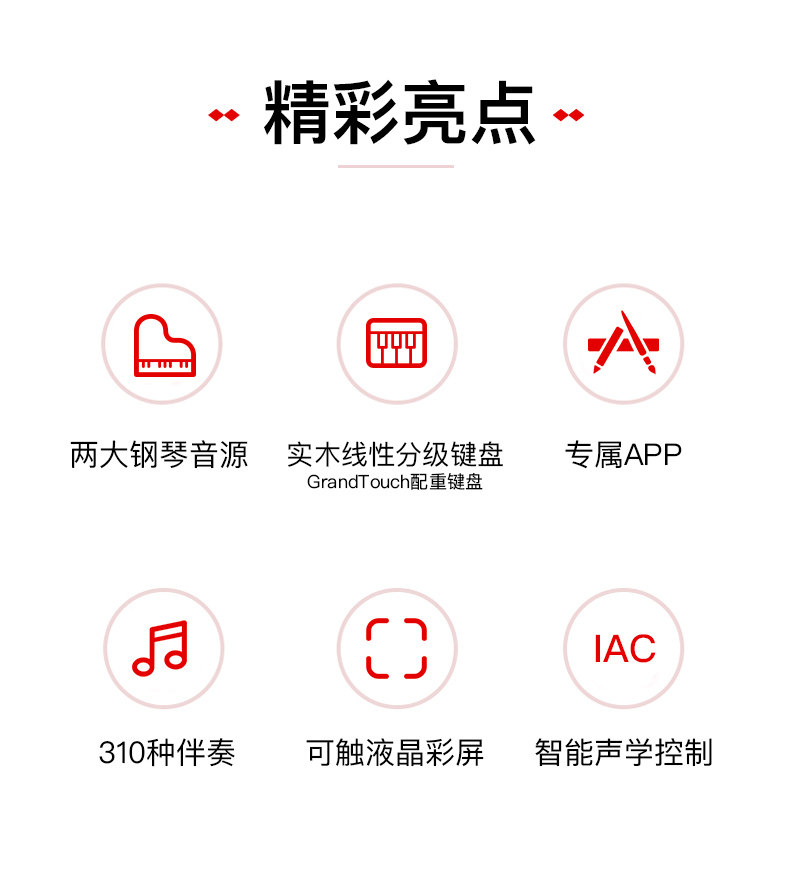 精彩亮点

两大钢琴音源

实木线性分级键盘
GrandTouch配重键盘

专属APP

IAC

310种伴奏

可触液晶彩屏

智能声学控制