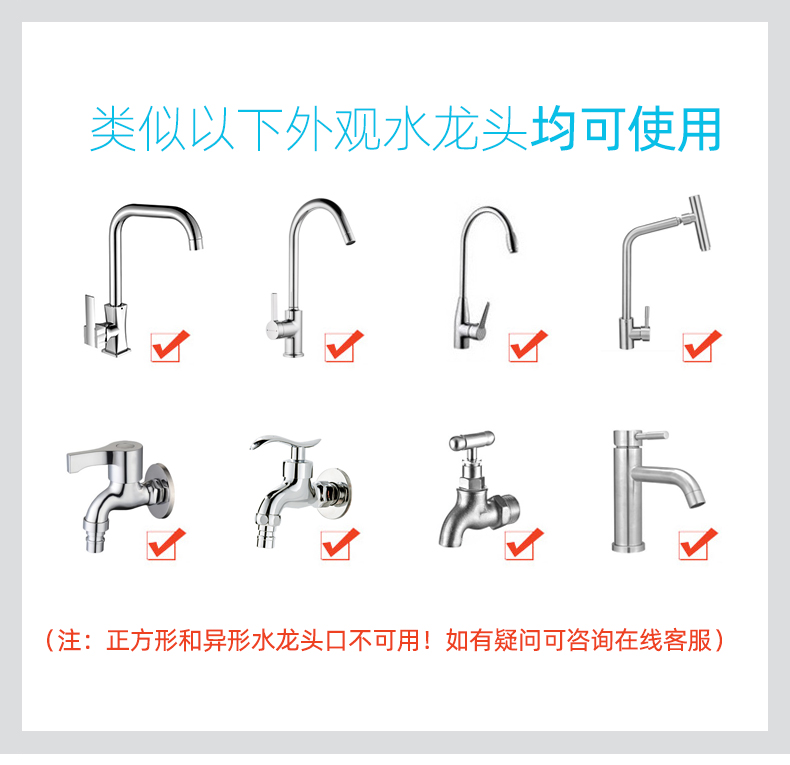 类似以下外观水龙头均可使用

（注：正方形和异形水龙头口不可用！如有疑问可咨询在线客服）