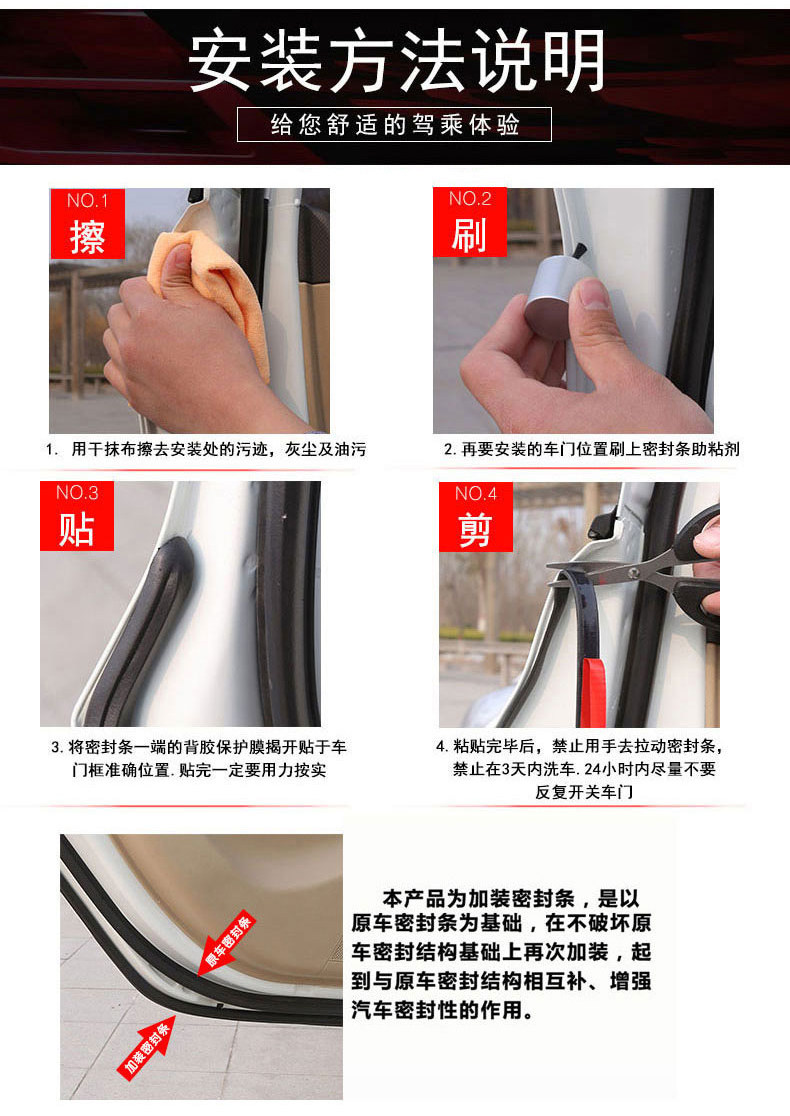 安装方法说明

给您舒适的驾乘体验

NO.1
擦

1. 用干抹布擦去安装处的污迹，灰尘及油污

NO.2
刷

2. 再要安装的车门位置刷上密封条助粘剂

NO.3
贴

3. 将密封条一端的背胶保护膜揭开贴于车门框准确位置. 贴完一定要用力按实

NO.4
剪

4. 粘贴完毕后，禁止用手去拉动密封条，禁止在3天内洗车. 24小时内尽量不要反复开关车门

原车密封条

加装密封条

本产品为加装密封条，是以原车密封条为基础，在不破坏原车密封结构基础上再次加装，起到与原车密封结构相互补、增强汽车密封性的作用。