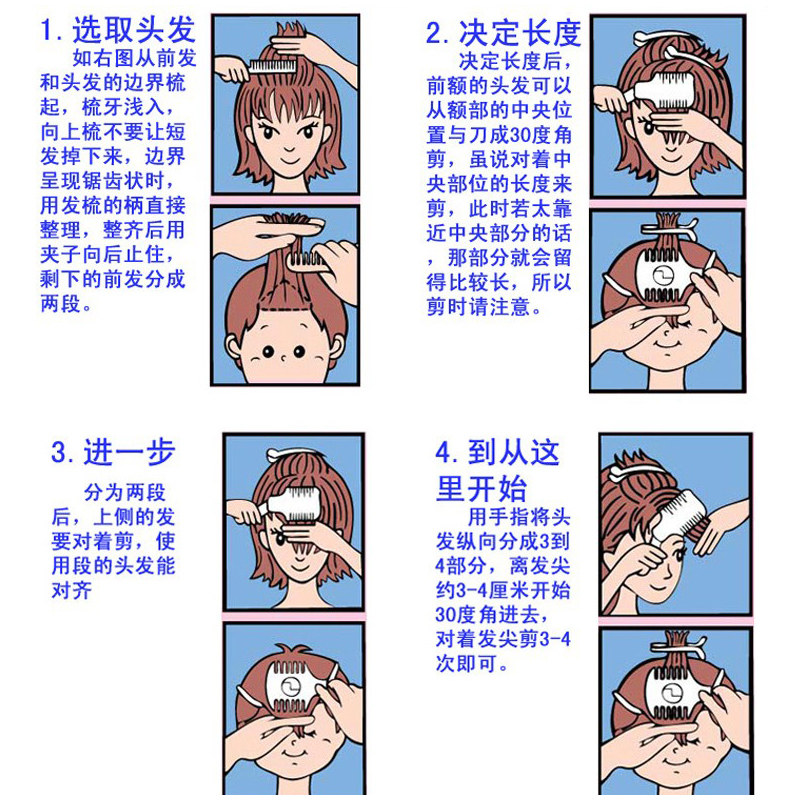 1. 选取头发

如右图从前发和头发的边界梳起，梳牙浅入，向上梳不要让短发掉下来，边界呈现锯齿状时，用发梳的柄直接整理，整齐后用夹子向后止住，剩下的前发分成两段。

2. 决定长度

决定长度后，前额的头发可以从额部的中央位置与刀成30度角剪，虽说对着中央部位的长度来剪，此时若太靠近中央部分的话，那部分就会留得比较长，所以剪时请注意。

3. 进一步

分为两段后，上侧的发要对着剪，使用段的头发能对齐

4. 到从这里开始

用手指将头发纵向分成3到4部分，离发尖约3-4厘米开始30度角进去，对着发尖剪3-4次即可。