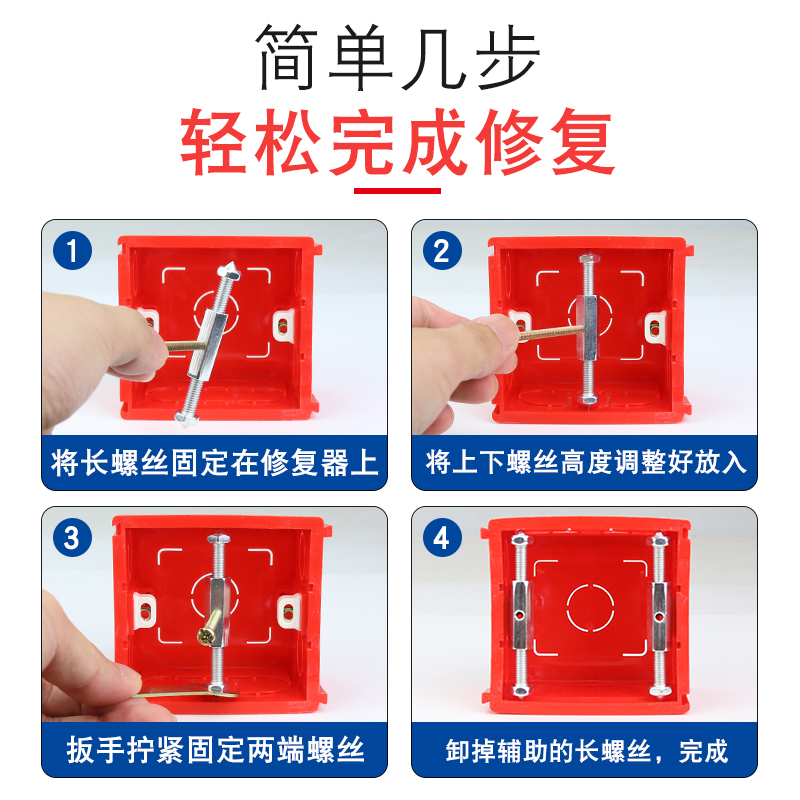 简单几步
轻松完成修复

1
将长螺丝固定在修复器上

2
将上下螺丝高度调整好放入

3
扳手拧紧固定两端螺丝

4
卸掉辅助的长螺丝，完成