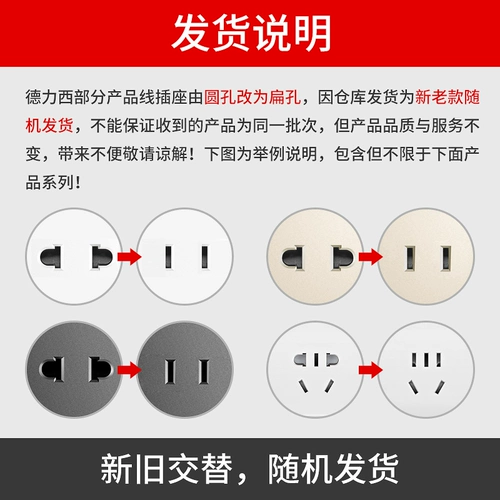 发货说明

德力西部分产品线插座由圆孔改为扁孔，因仓库发货为新老款随机发货，不能保证收到的产品为同一批次，但产品品质与服务不变，带来不便敬请谅解！下图为举例说明，包含但不限于下面产品系列！

新旧交替，随机发货