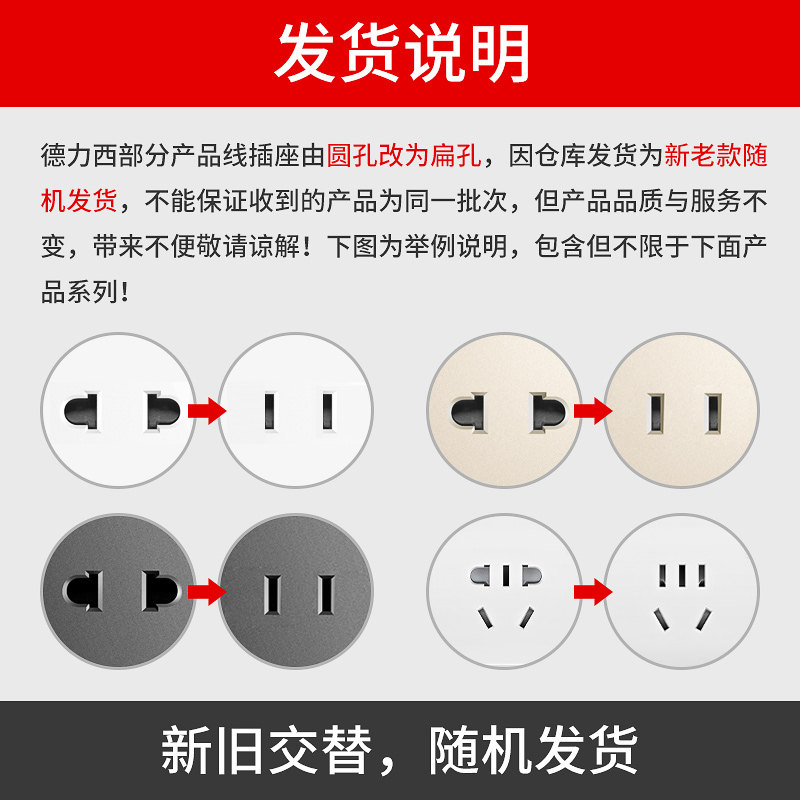 发货说明

德力西部分产品线插座由圆孔改为扁孔，因仓库发货为新老款随机发货，不能保证收到的产品为同一批次，但产品品质与服务不变，带来不便敬请谅解！下图为举例说明，包含但不限于下面产品系列！

新旧交替，随机发货