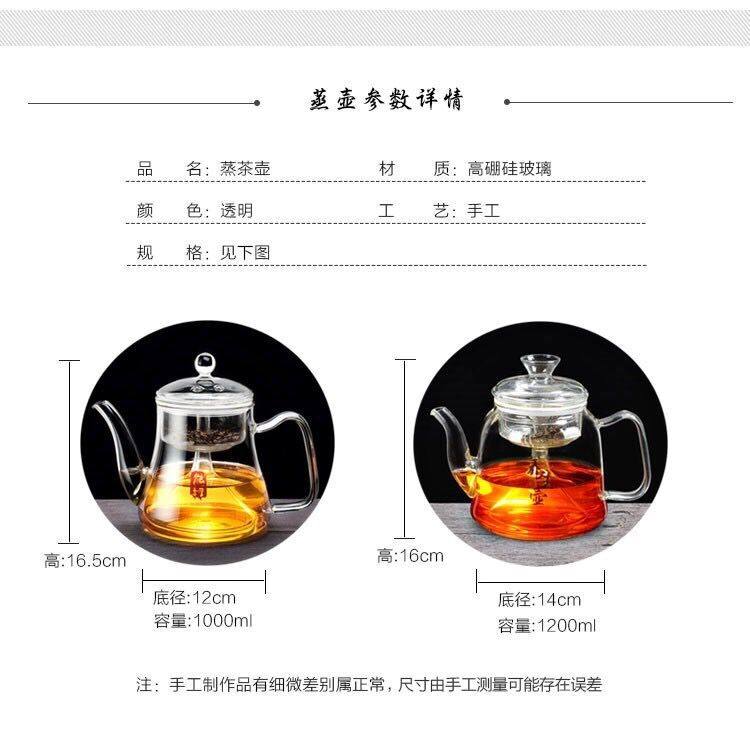 蒸壶参数详情

品　名：蒸茶壶　　材　质：高硼硅玻璃

颜　色：透明　　工　艺：手工

规　格：见下图

高:16.5cm

底径:12cm
容量:1000ml

高:16cm

底径:14cm
容量:1200ml

注：手工制作品有细微差别属正常，尺寸由手工测量可能存在误差