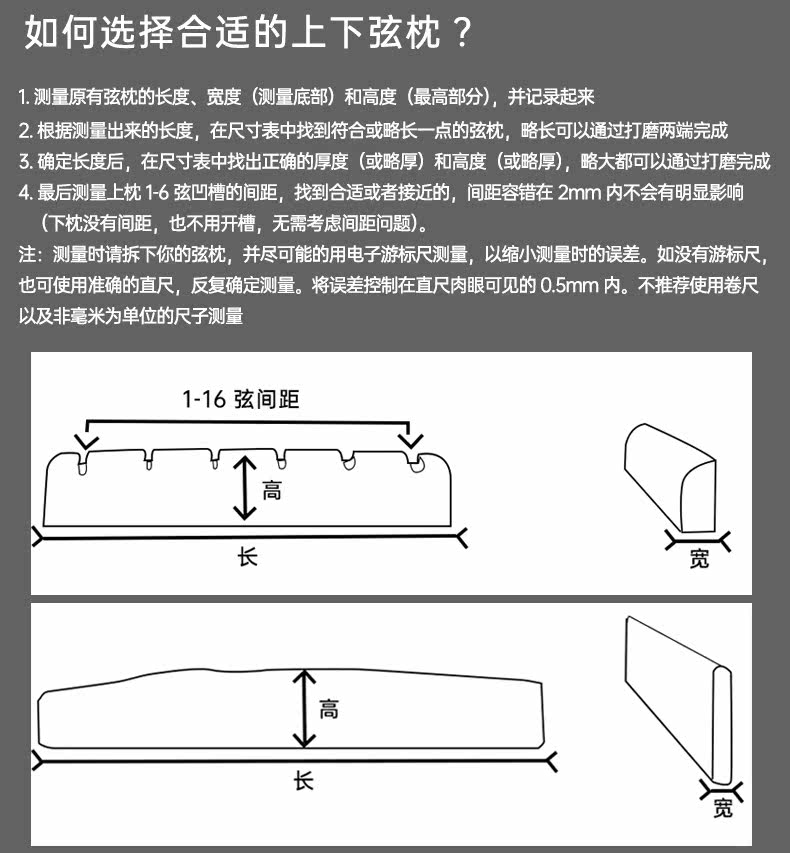 如何选择合适的上下弦枕？

1. 测量原有弦枕的长度、宽度（测量底部）和高度（最高部分），并记录起来
2. 根据测量出来的长度，在尺寸表中找到符合或略长一点的弦枕，略长可以通过打磨两端完成
3. 确定长度后，在尺寸表中找出正确的厚度（或略厚）和高度（或略厚），略大都可以通过打磨完成
4. 最后测量上枕 1-6 弦凹槽的间距，找到合适或者接近的，间距容错在 2mm 内不会有明显影响（下枕没有间距，也不用开槽，无需考虑间距问题）。
注：测量时请拆下你的弦枕，并尽可能的用电子游标尺测量，以缩小测量时的误差。如没有游标尺，也可使用准确的直尺，反复确定测量。将误差控制在直尺肉眼可见的 0.5mm 内。不推荐使用卷尺以及非毫米为单位的尺子测量

1-16 弦间距
高
长
宽

高
长
宽