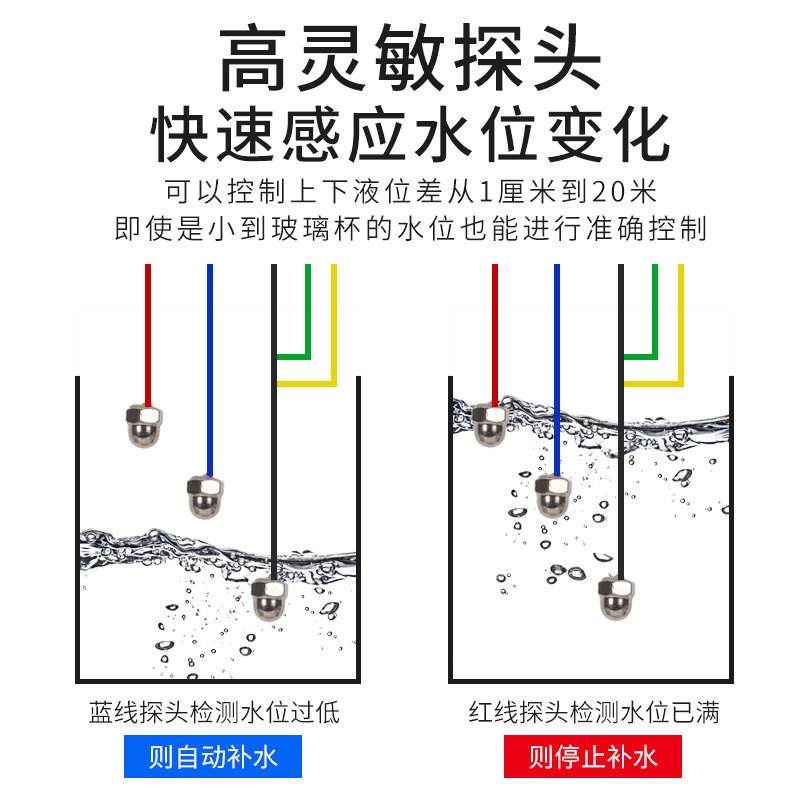 高灵敏探头
快速感应水位变化
可以控制上下液位差从1厘米到20米
即使是小到玻璃杯的水位也能进行准确控制

蓝线探头检测水位过低
则自动补水

红线探头检测水位已满
则停止补水