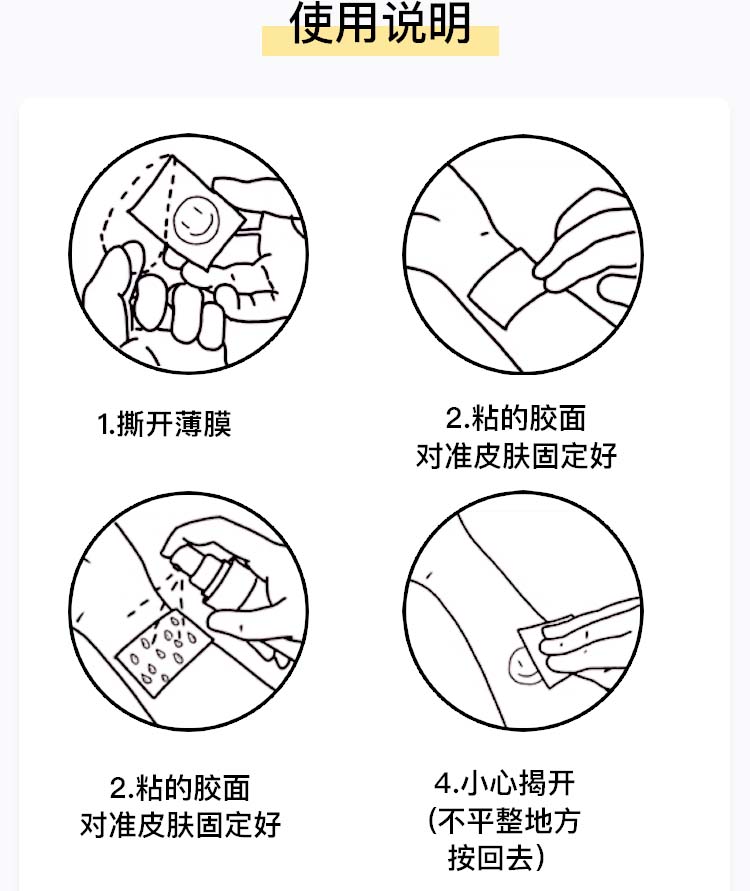 使用说明

1.撕开薄膜

2.粘的胶面
对准皮肤固定好

2.粘的胶面
对准皮肤固定好

4.小心揭开
(不平整地方
按回去)