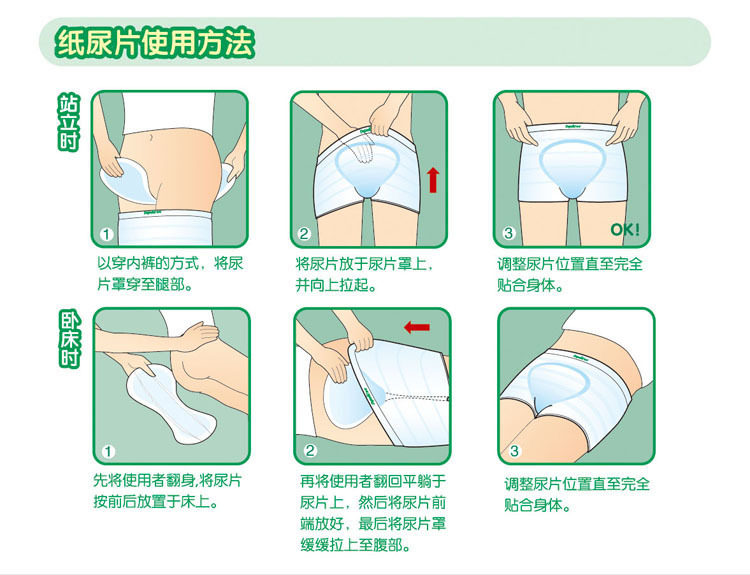 纸尿片使用方法

站立时

1
以穿内裤的方式，将尿片罩穿至腿部。

2
将尿片放于尿片罩上，并向上拉起。

3
OK!
调整尿片位置直至完全贴合身体。

卧床时

1
先将使用者翻身,将尿片按前后放置于床上。

2
再将使用者翻回平躺于尿片上，然后将尿片前端放好，最后将尿片罩缓缓拉上至腹部。

3
调整尿片位置直至完全贴合身体。