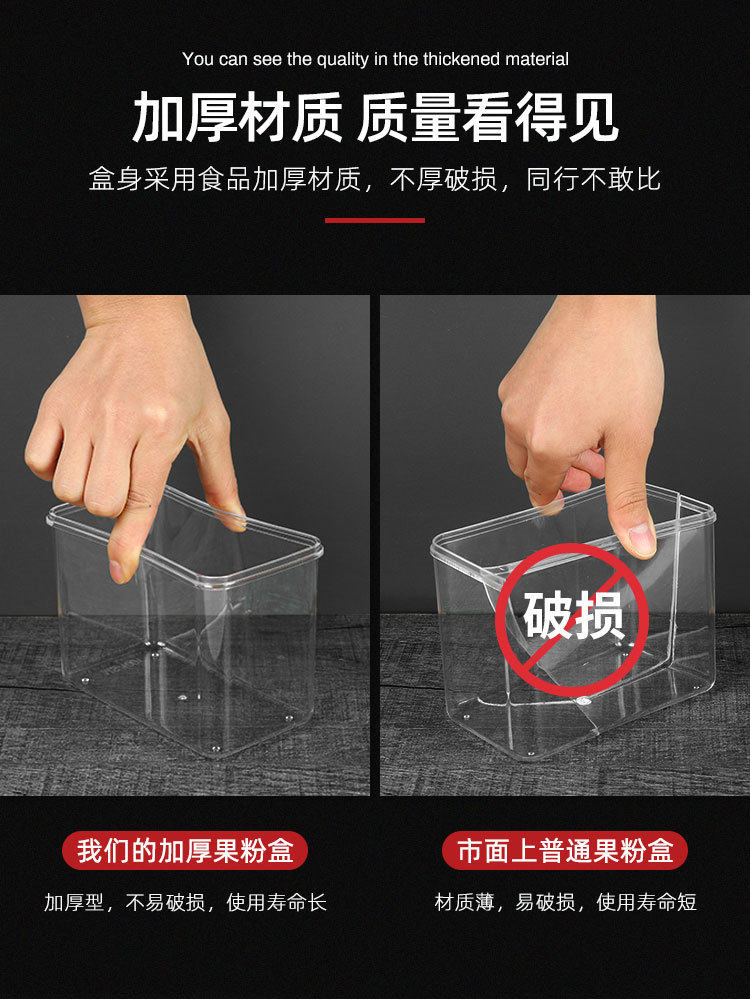 You can see the quality in the thickened material

加厚材质 质量看得见

盒身采用食品加厚材质，不厚破损，同行不敢比

破损

我们的加厚果粉盒

加厚型，不易破损，使用寿命长

市面上普通果粉盒

材质薄，易破损，使用寿命短