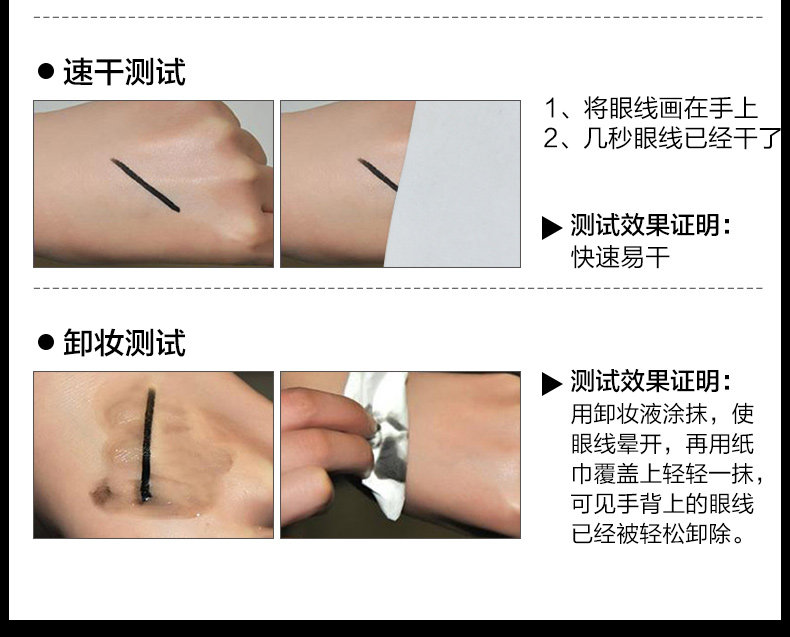 ● 速干测试

1、将眼线画在手上
2、几秒眼线已经干了

▶ 测试效果证明:
快速易干

● 卸妆测试

▶ 测试效果证明:
用卸妆液涂抹，使眼线晕开，再用纸巾覆盖上轻轻一抹，可见手背上的眼线已经被轻松卸除。