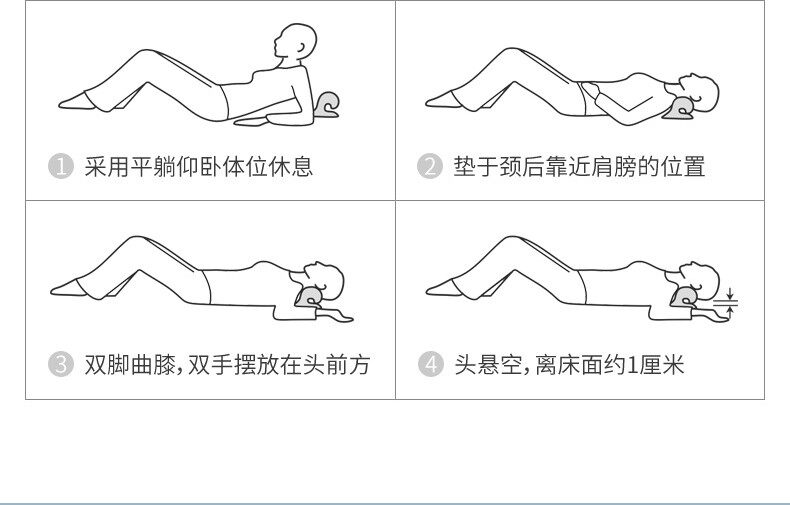 1 采用平躺仰卧体位休息

2 垫于颈后靠近肩膀的位置

3 双脚曲膝，双手摆放在头前方

4 头悬空，离床面约1厘米