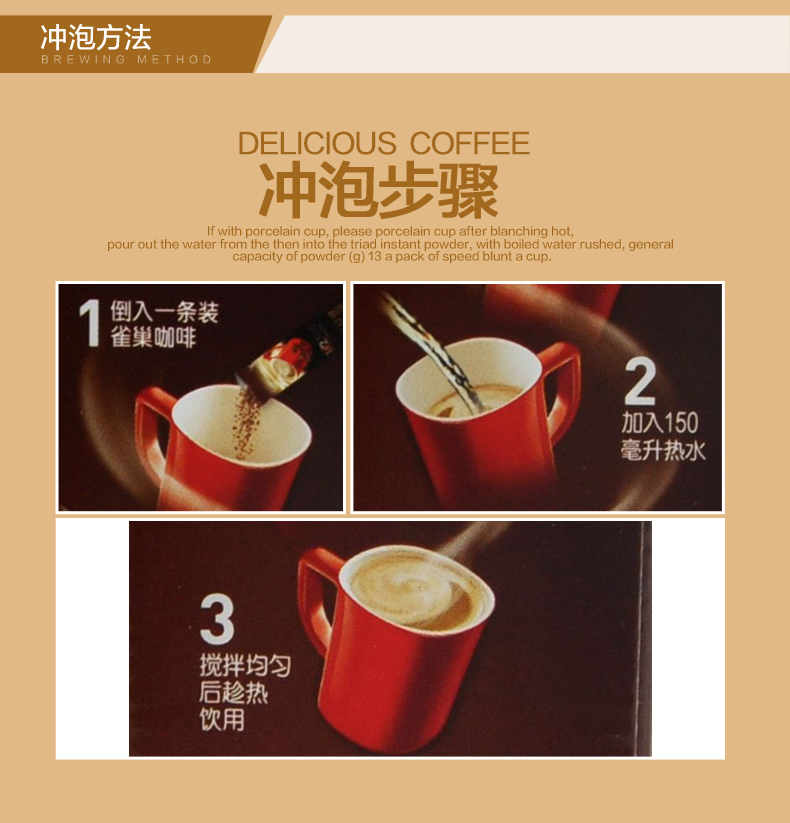 冲泡方法
BREWING METHOD

DELICIOUS COFFEE
冲泡步骤

If with porcelain cup, please porcelain cup after blanching hot, pour out the water from the then into the triad instant powder, with boiled water rushed, general capacity of powder (g) 13 a pack of speed blunt a cup.

1 倒入一条装雀巢咖啡

2 加入150毫升热水

3 搅拌均匀后趁热饮用