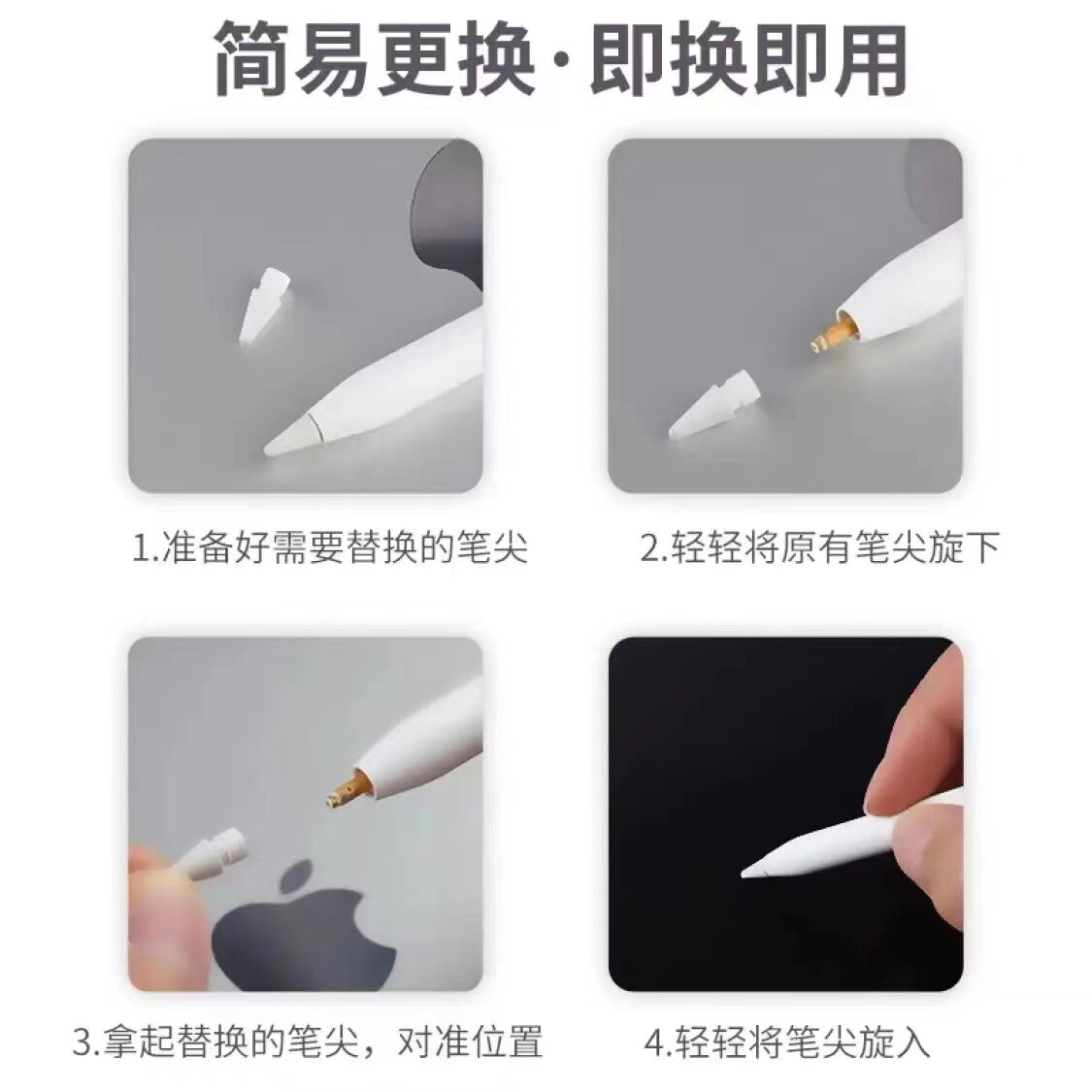 简易更换·即换即用

1.准备好需要替换的笔尖

2.轻轻将原有笔尖旋下

3.拿起替换的笔尖，对准位置

4.轻轻将笔尖旋入