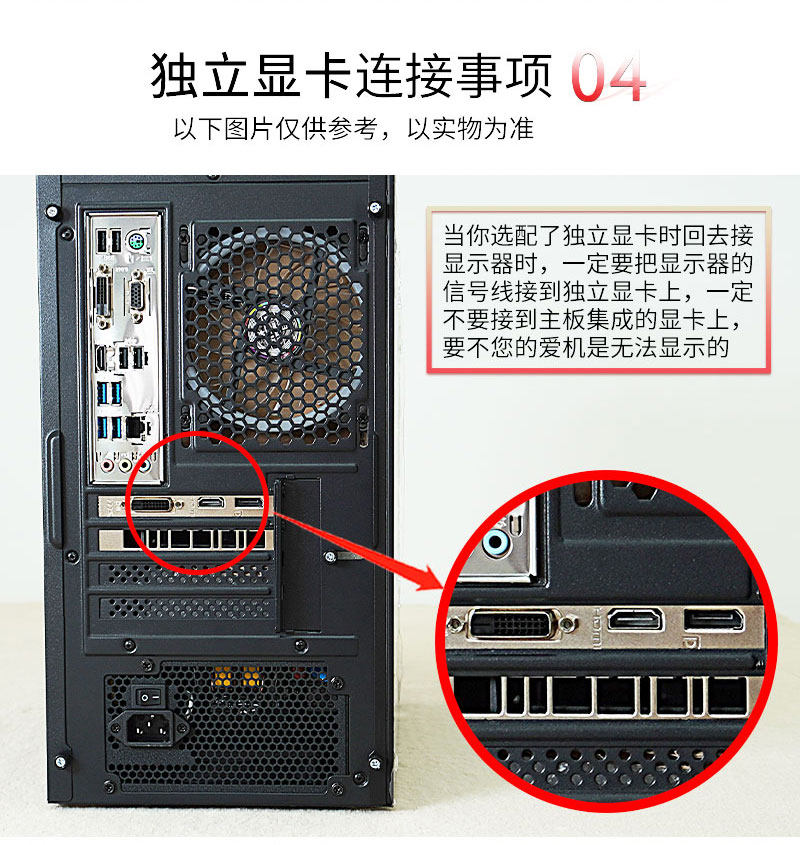 独立显卡连接事项 04

以下图片仅供参考，以实物为准

当你选配了独立显卡时回去接显示器时，一定要把显示器的信号线接到独立显卡上，一定不要接到主板集成的显卡上，要不您的爱机是无法显示的