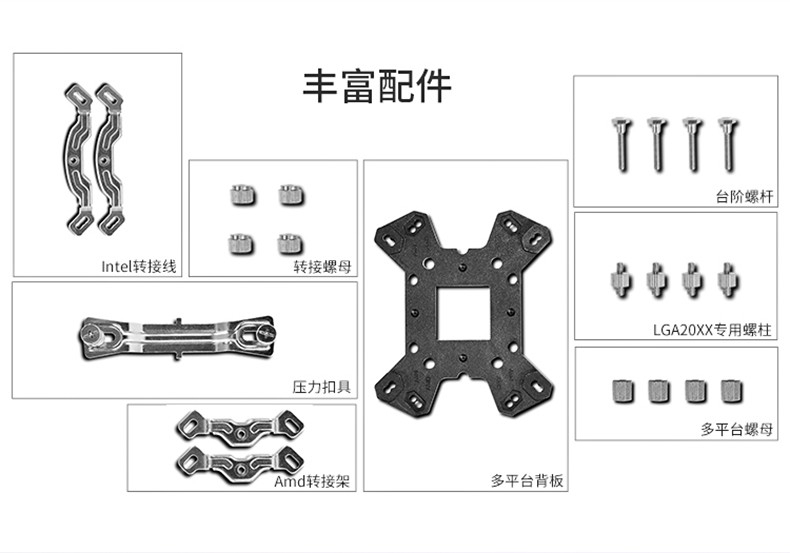 丰富配件

Intel转接线

转接螺母

压力扣具

Amd转接架

多平台背板

台阶螺杆

LGA20XX专用螺柱

多平台螺母