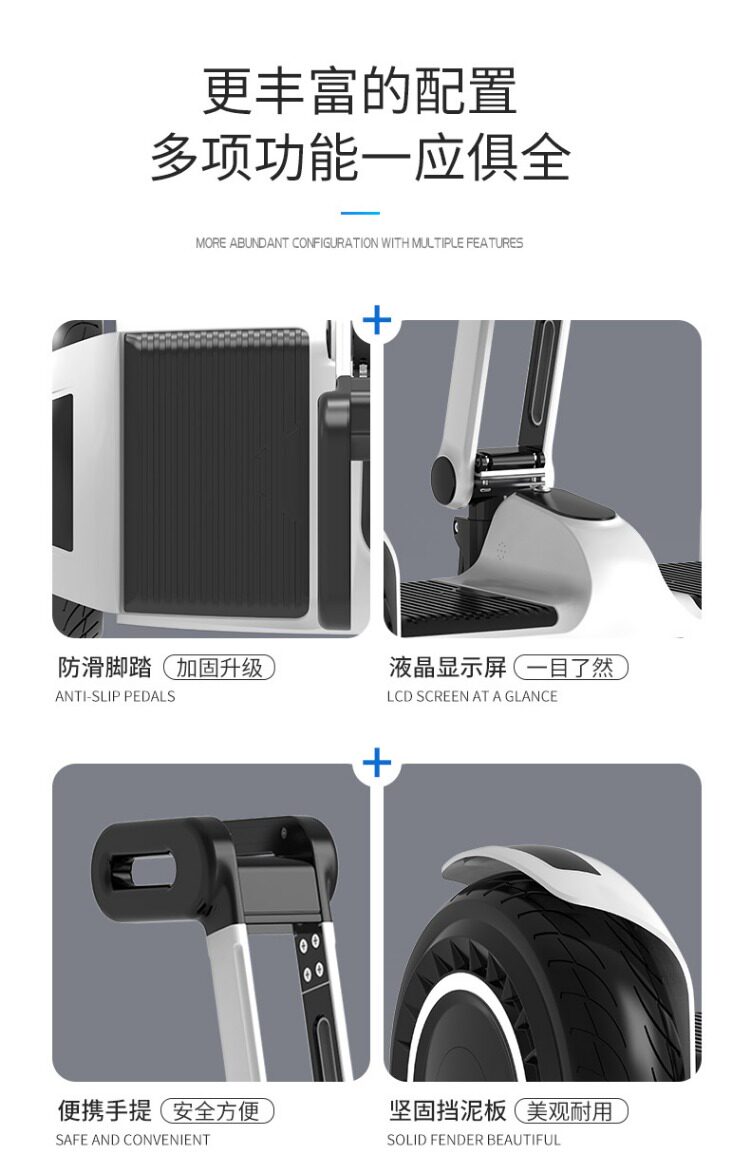 更丰富的配置
多项功能一应俱全

MORE ABUNDANT CONFIGURATION WITH MULTIPLE FEATURES

防滑脚踏 加固升级
ANTI-SLIP PEDALS

液晶显示屏 一目了然
LCD SCREEN AT A GLANCE

便携手提 安全方便
SAFE AND CONVENIENT

坚固挡泥板 美观耐用
SOLID FENDER BEAUTIFUL