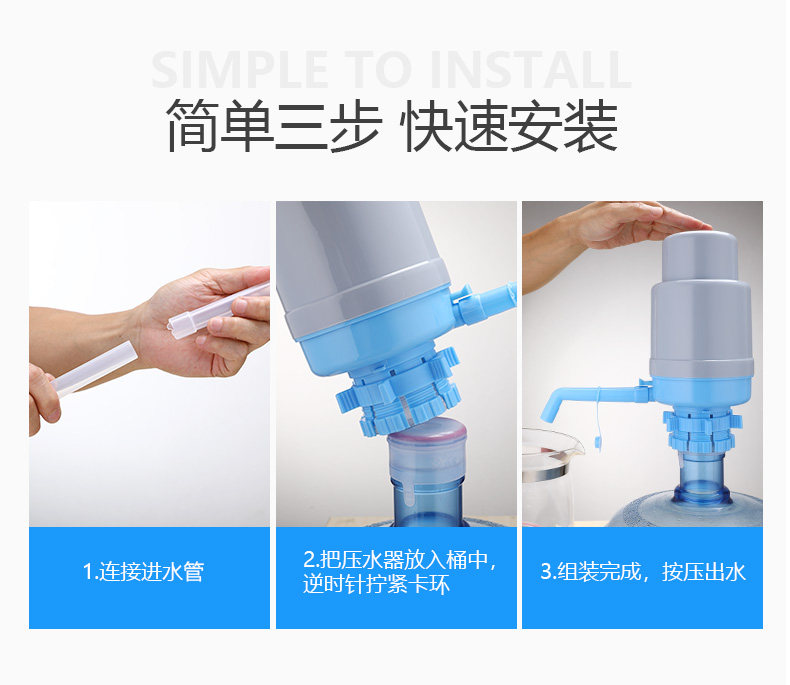 SIMPLE TO INSTALL

简单三步 快速安装

1.连接进水管

2.把压水器放入桶中，逆时针拧紧卡环

3.组装完成，按压出水