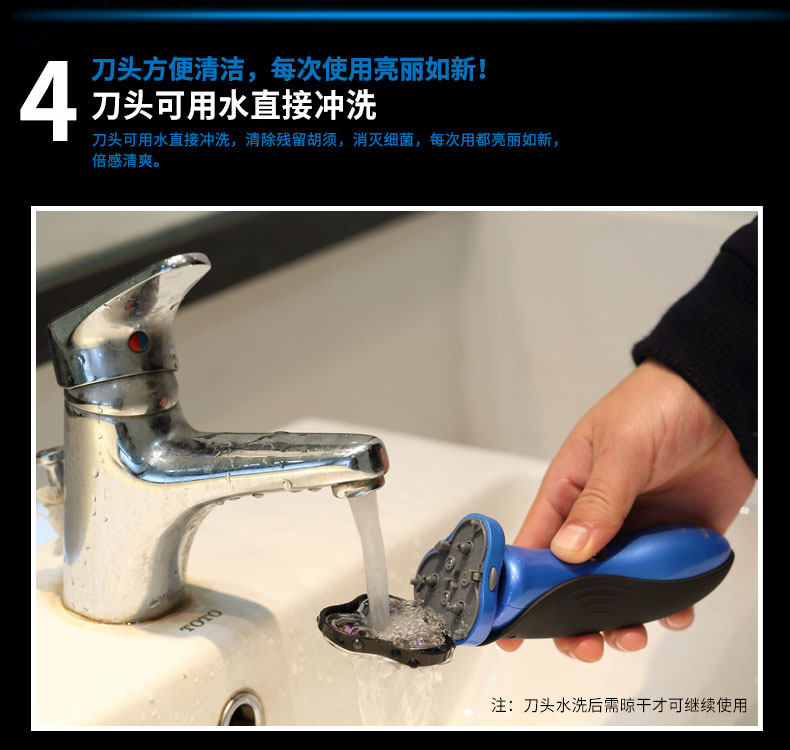 4
刀头方便清洁，每次使用亮丽如新！
刀头可用水直接冲洗

刀头可用水直接冲洗，清除残留胡须，消灭细菌，每次用都亮丽如新，倍感清爽。

TOTO

注：刀头水洗后需晾干才可继续使用