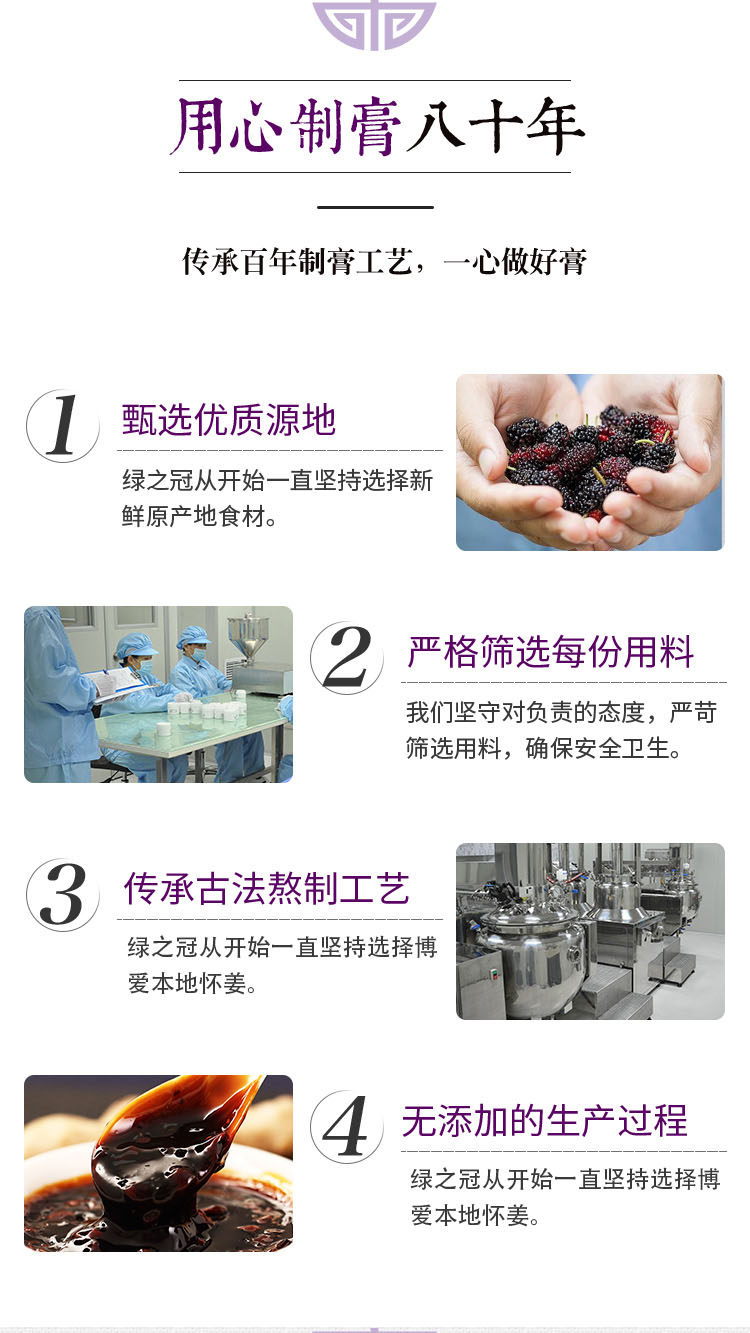 用心制膏八十年

传承百年制膏工艺，一心做好膏

1

甄选优质源地

绿之冠从开始一直坚持选择新鲜原产地食材。

2

严格筛选每份用料

我们坚守对负责的态度，严苛筛选用料，确保安全卫生。

3

传承古法熬制工艺

绿之冠从开始一直坚持选择博爱本地怀姜。

4

无添加的生产过程

绿之冠从开始一直坚持选择博爱本地怀姜。