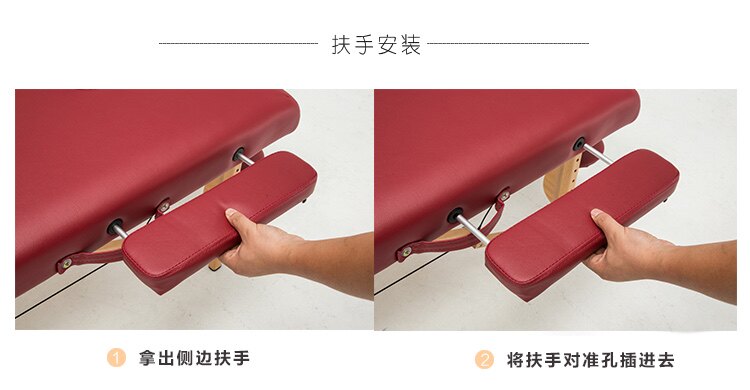 扶手安装

1 拿出侧边扶手

2 将扶手对准孔插进去