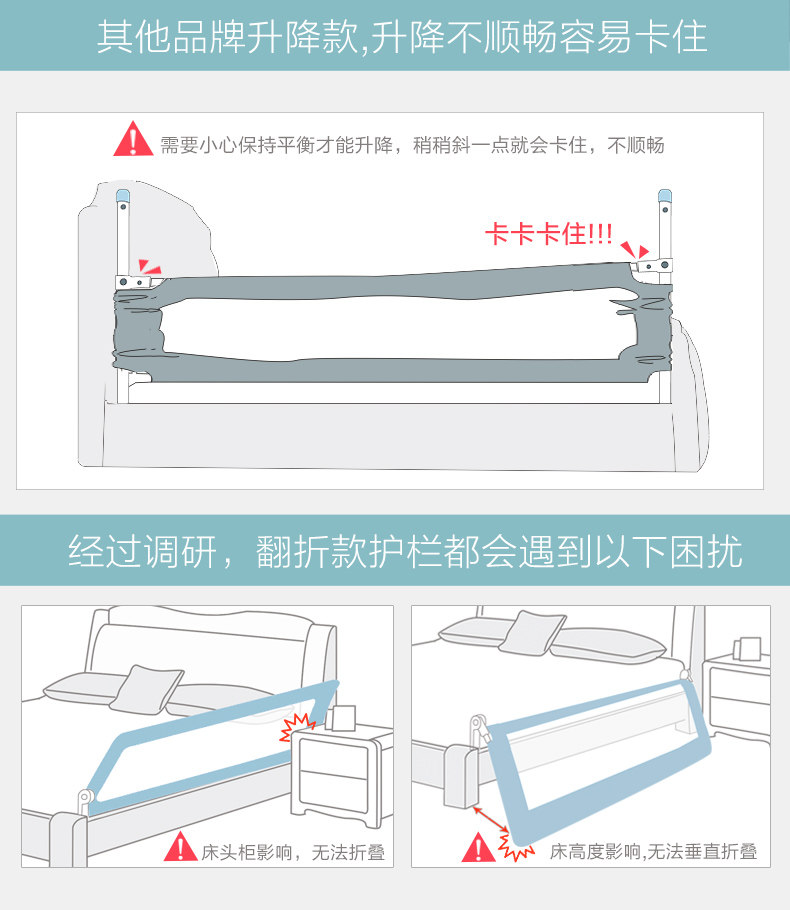 其他品牌升降款,升降不顺畅容易卡住

需要小心保持平衡才能升降，稍稍斜一点就会卡住，不顺畅

卡卡卡住!!!

经过调研，翻折款护栏都会遇到以下困扰

床头柜影响，无法折叠

床高度影响,无法垂直折叠