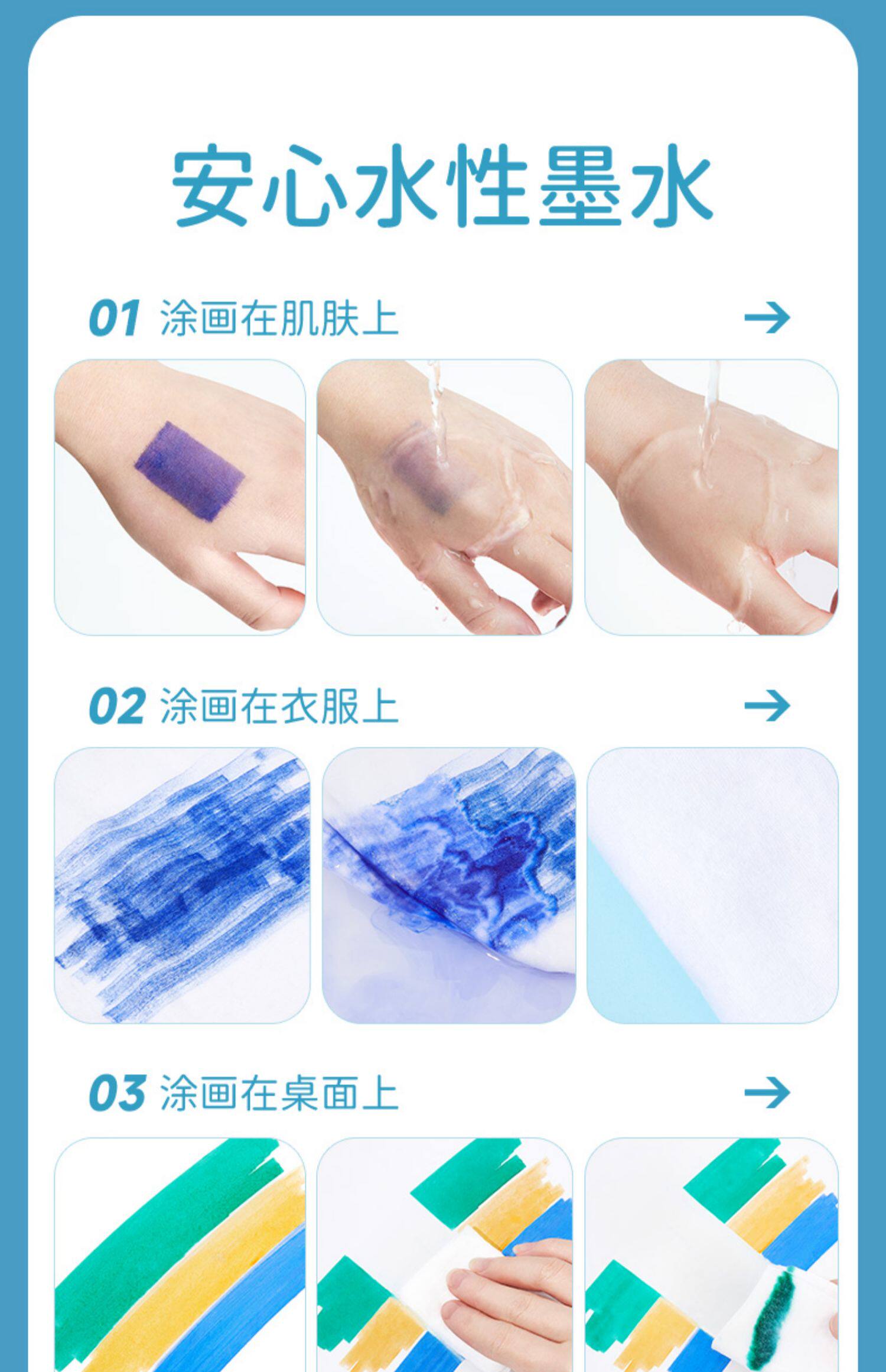 安心水性墨水

01 涂画在肌肤上 →

02 涂画在衣服上 →

03 涂画在桌面上 →