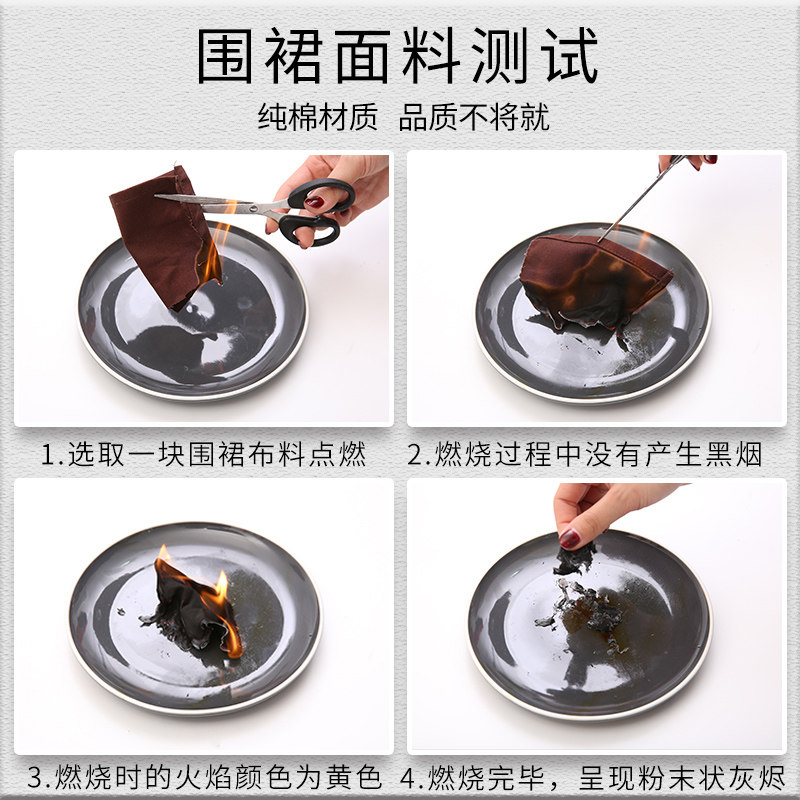 围裙面料测试

纯棉材质 品质不将就

1.选取一块围裙布料点燃

2.燃烧过程中没有产生黑烟

3.燃烧时的火焰颜色为黄色

4.燃烧完毕，呈现粉末状灰烬